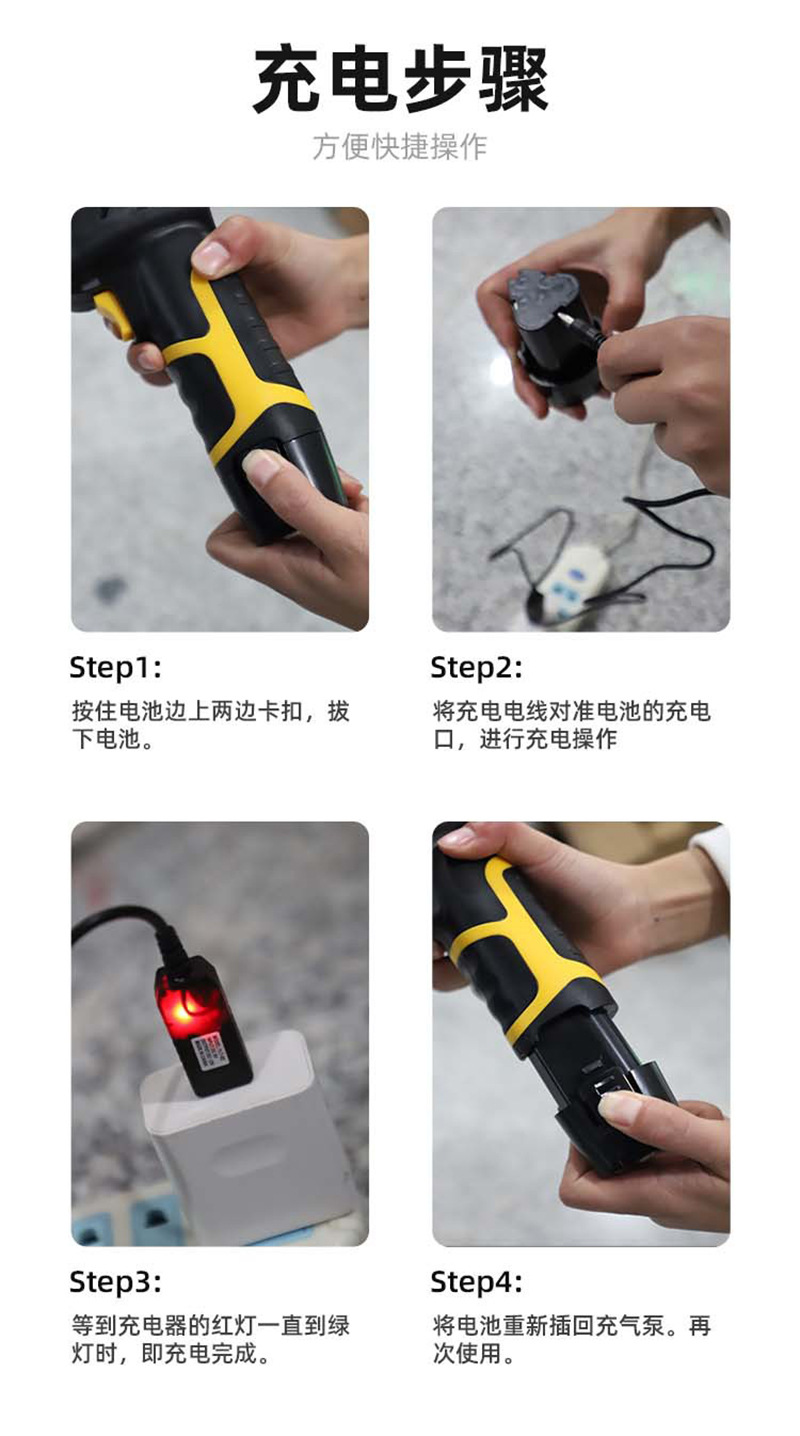 充电步骤

方便快捷操作

Step1:

按住电池边上两边卡扣，拔下电池。

Step2:

将充电电线对准电池的充电口，进行充电操作

Step3:

等到充电器的红灯一直到绿灯时，即充电完成。

Step4:

将电池重新插回充气泵。再次使用。