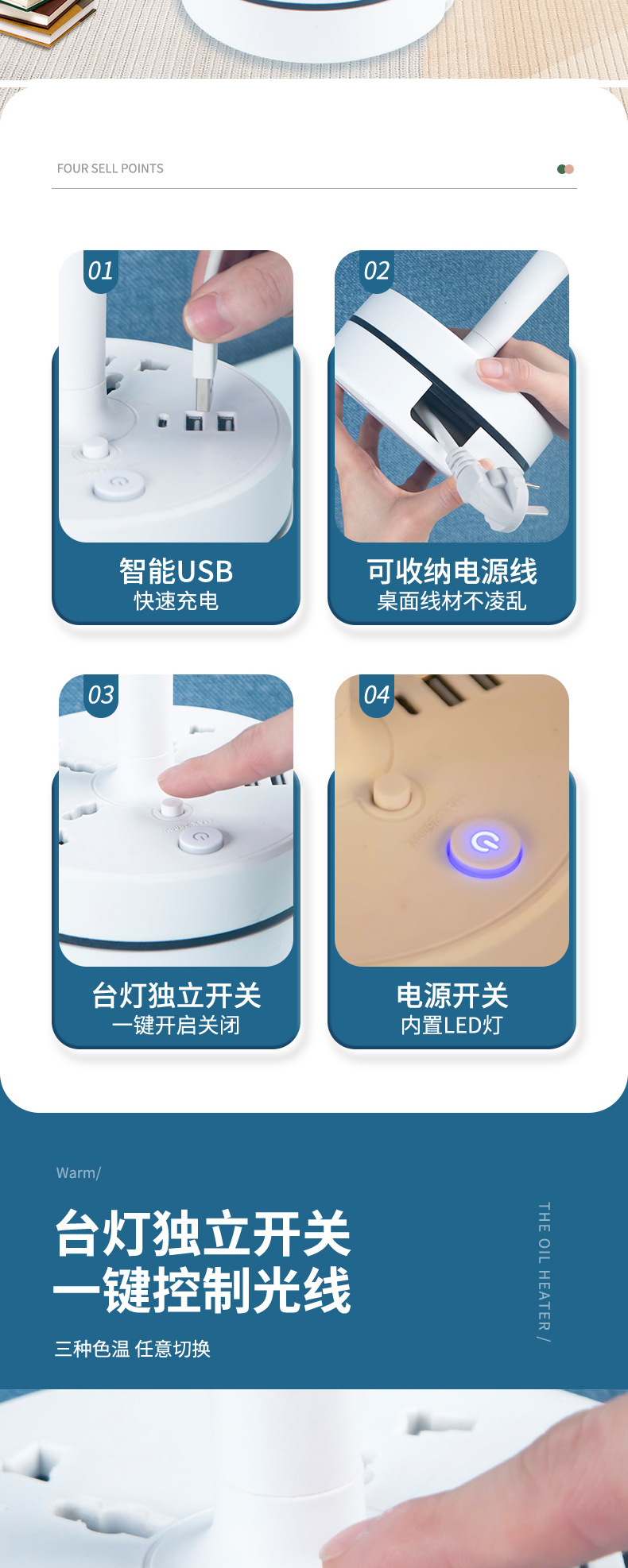 FOUR SELL POINTS

01

智能USB
快速充电

02

可收纳电源线
桌面线材不凌乱

03

台灯独立开关
一键开启关闭

04

电源开关
内置LED灯

Warm/

台灯独立开关
一键控制光线

三种色温 任意切换

THE OIL HEATER /