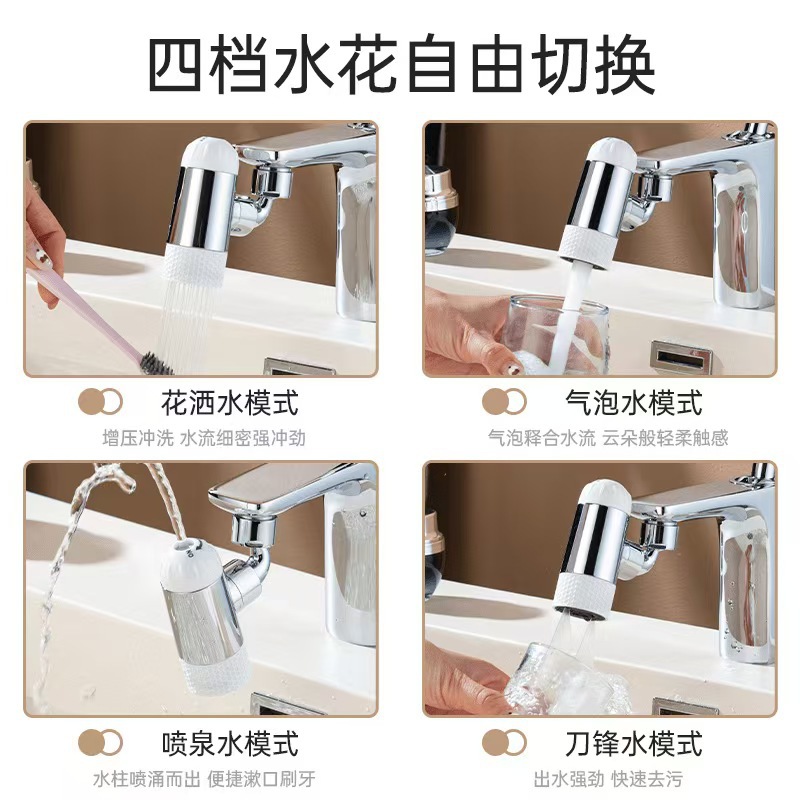 四档水花自由切换

花洒水模式
增压冲洗 水流细密强冲劲

气泡水模式
气泡释合水流 云朵般轻柔触感

喷泉水模式
水柱喷涌而出 便捷漱口刷牙

刀锋水模式
出水强劲 快速去污