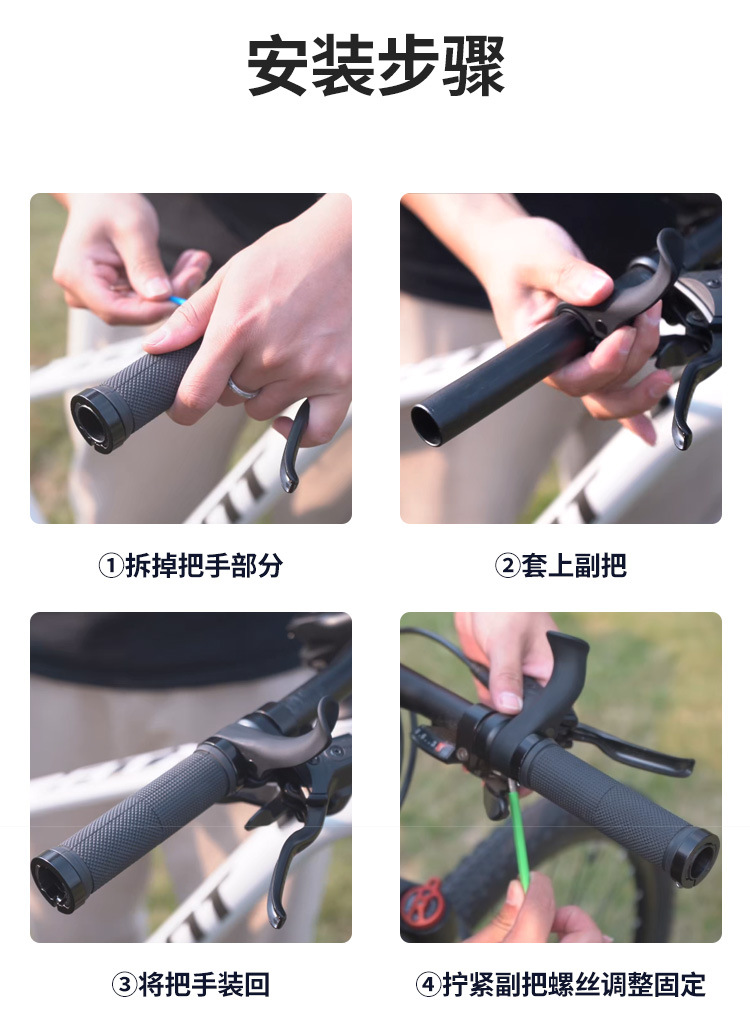 安装步骤

①拆掉把手部分

②套上副把

③将把手装回

④拧紧副把螺丝调整固定