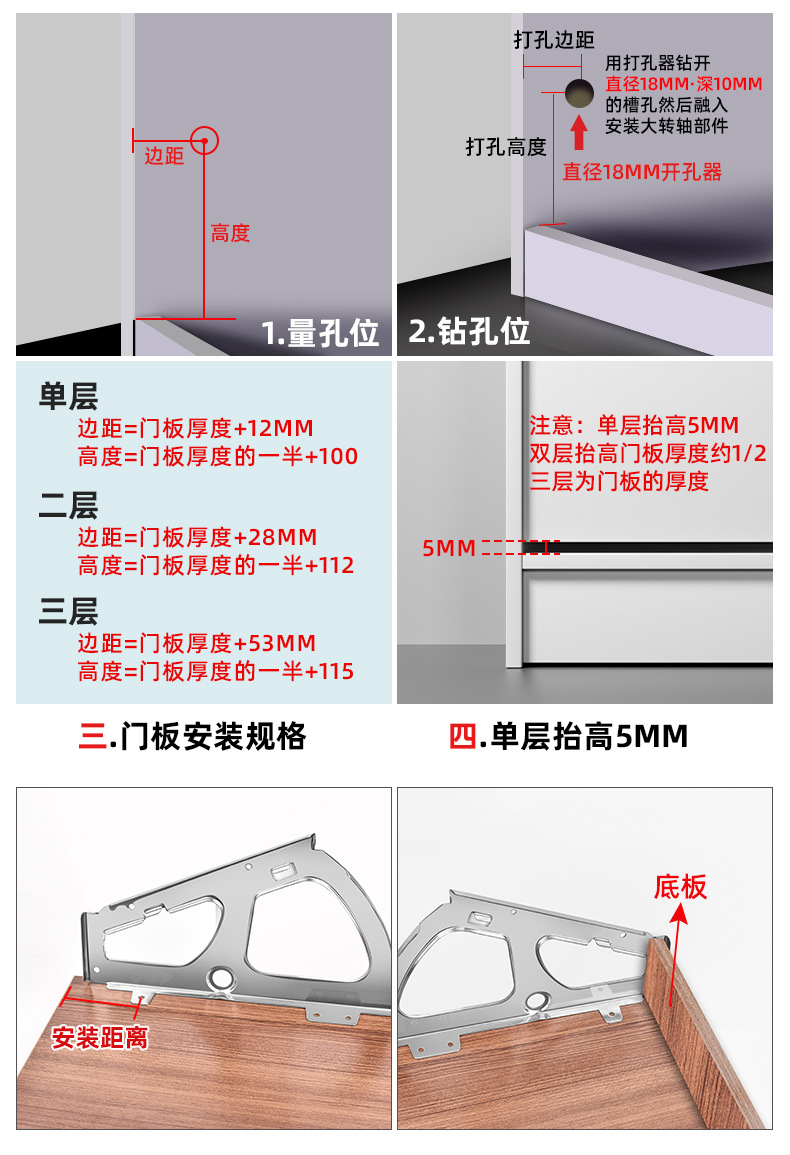 边距

高度

1.量孔位

打孔边距

用打孔器钻开
直径18MM·深10MM
的槽孔然后融入
安装大转轴部件

打孔高度

直径18MM开孔器

2.钻孔位

单层
边距=门板厚度+12MM
高度=门板厚度的一半+100

二层
边距=门板厚度+28MM
高度=门板厚度的一半+112

三层
边距=门板厚度+53MM
高度=门板厚度的一半+115

注意：单层抬高5MM
双层抬高门板厚度约1/2
三层为门板的厚度

5MM

三.门板安装规格

四.单层抬高5MM

安装距离

底板