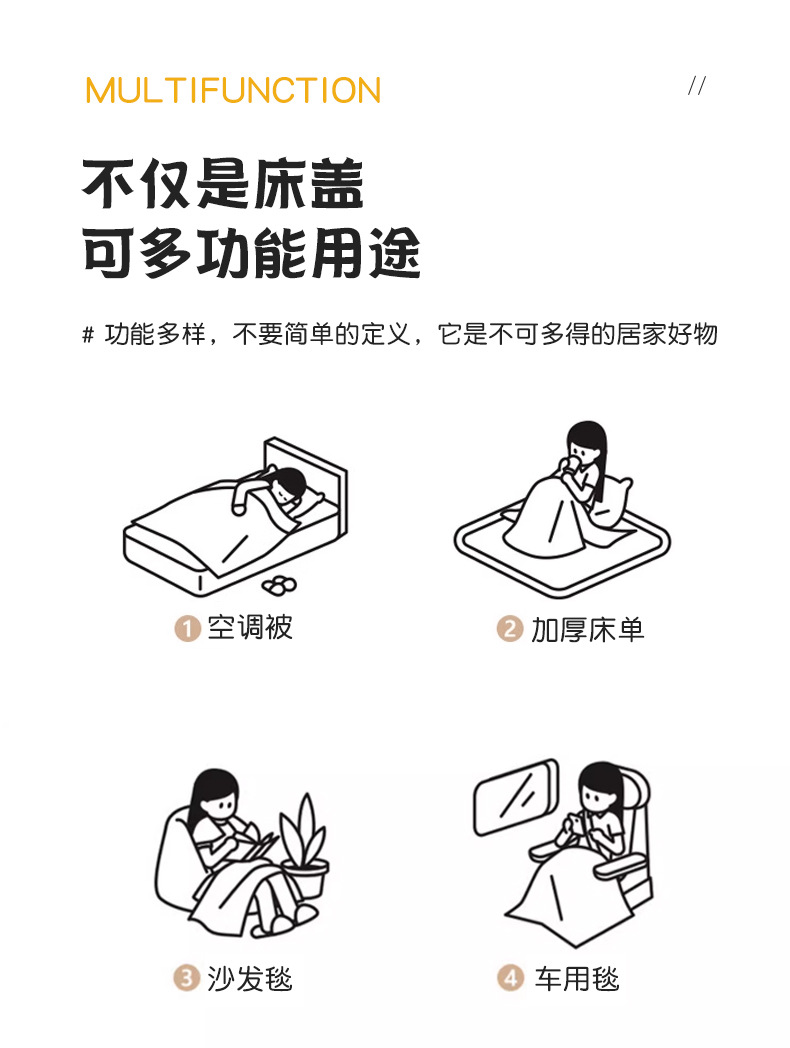 MULTIFUNCTION //

不仅是床盖
可多功能用途

# 功能多样，不要简单的定义，它是不可多得的居家好物

1 空调被

2 加厚床单

3 沙发毯

4 车用毯