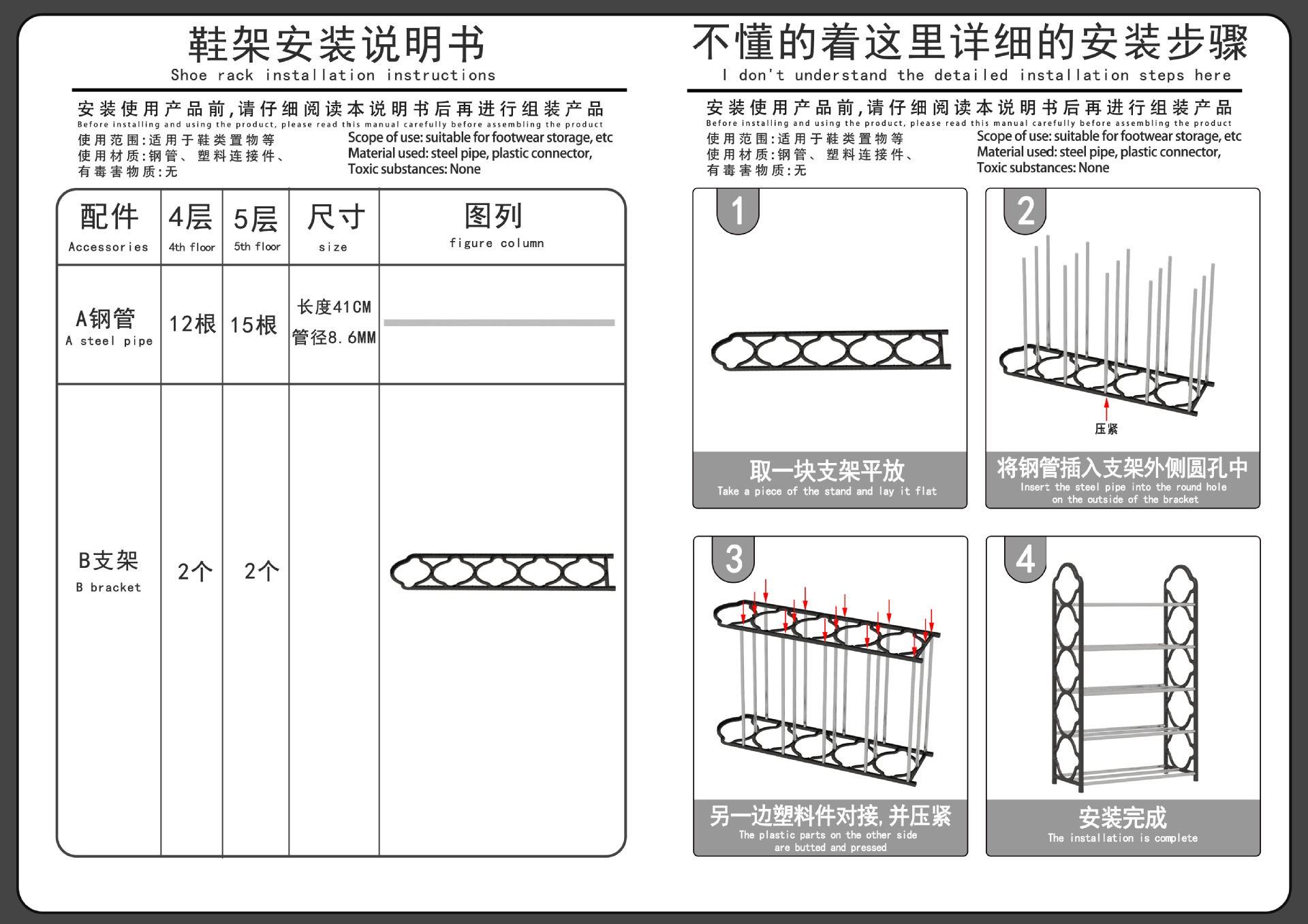 鞋架安装说明书
Shoe rack installation instructions

安装使用产品前,请仔细阅读本说明书后再进行组装产品
Before installing and using the product, please read this manual carefully before assembling the product

使用范围:适用于鞋类置物等
使用材质:钢管、塑料连接件、
有毒害物质:无

Scope of use: suitable for footwear storage, etc
Material used: steel pipe, plastic connector,
Toxic substances: None

| 配件 Accessories | 4层 4th floor | 5层 5th floor | 尺寸 size | 图列 figure column |
|---|---|---|---|---|
| A钢管 A steel pipe | 12根 | 15根 | 长度41CM 管径8.6MM | |
| B支架 B bracket | 2个 | 2个 | | |

不懂的着这里详细的安装步骤
I don't understand the detailed installation steps here

安装使用产品前,请仔细阅读本说明书后再进行组装产品
Before installing and using the product, please read this manual carefully before assembling the product

使用范围:适用于鞋类置物等
使用材质:钢管、塑料连接件、
有毒害物质:无

Scope of use: suitable for footwear storage, etc
Material used: steel pipe, plastic connector,
Toxic substances: None

1
取一块支架平放
Take a piece of the stand and lay it flat

2
压紧
将钢管插入支架外侧圆孔中
Insert the steel pipe into the round hole on the outside of the bracket

3
另一边塑料件对接,并压紧
The plastic parts on the other side are butted and pressed

4
安装完成
The installation is complete