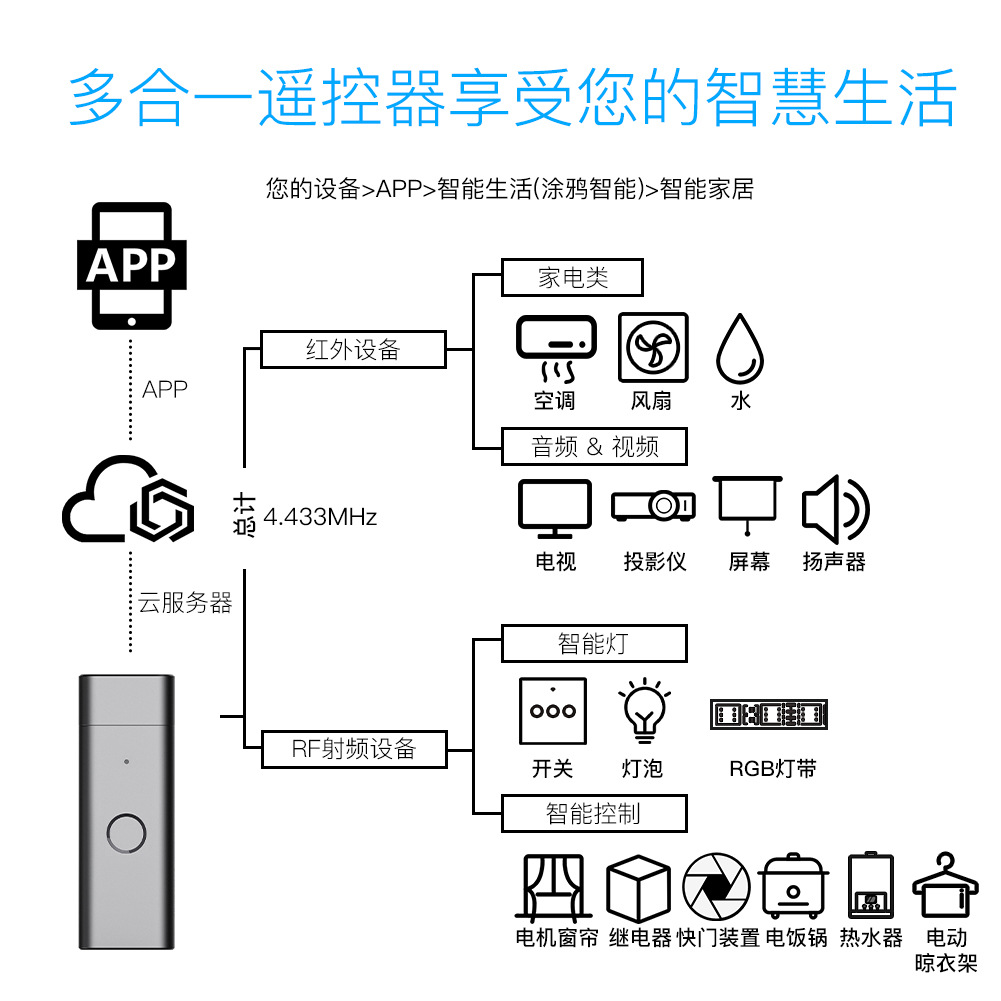 多合一遥控器享受您的智慧生活

您的设备>APP>智能生活(涂鸦智能)>智能家居

APP

APP

云服务器

总计 4.433MHz

红外设备

家电类

空调 风扇 水

音频 & 视频

电视 投影仪 屏幕 扬声器

RF射频设备

智能灯

开关 灯泡 RGB灯带

智能控制

电机窗帘 继电器 快门装置 电饭锅 热水器 电动晾衣架