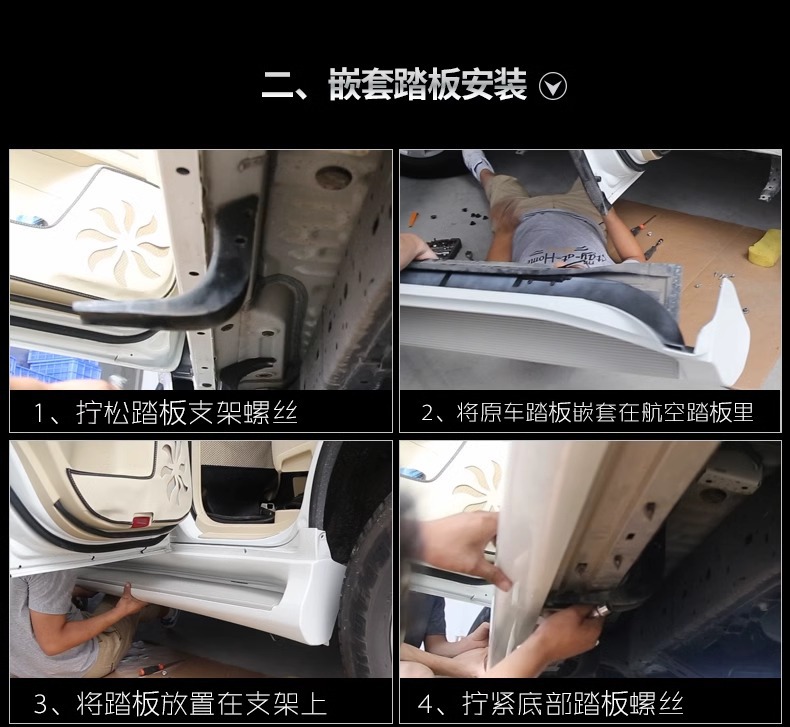 二、嵌套踏板安装

1、拧松踏板支架螺丝

2、将原车踏板嵌套在航空踏板里

3、将踏板放置在支架上

4、拧紧底部踏板螺丝