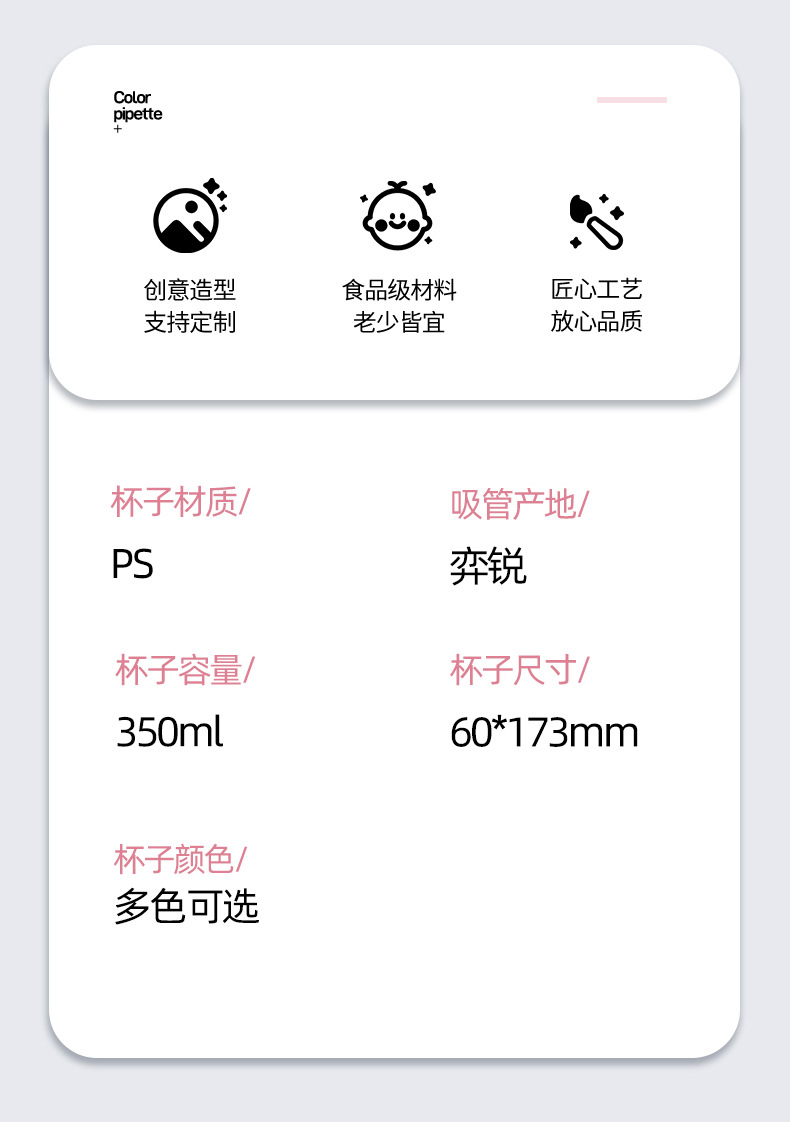 Color
pipette
+

创意造型
支持定制

食品级材料
老少皆宜

匠心工艺
放心品质

杯子材质/
PS

吸管产地/
弈锐

杯子容量/
350ml

杯子尺寸/
60*173mm

杯子颜色/
多色可选