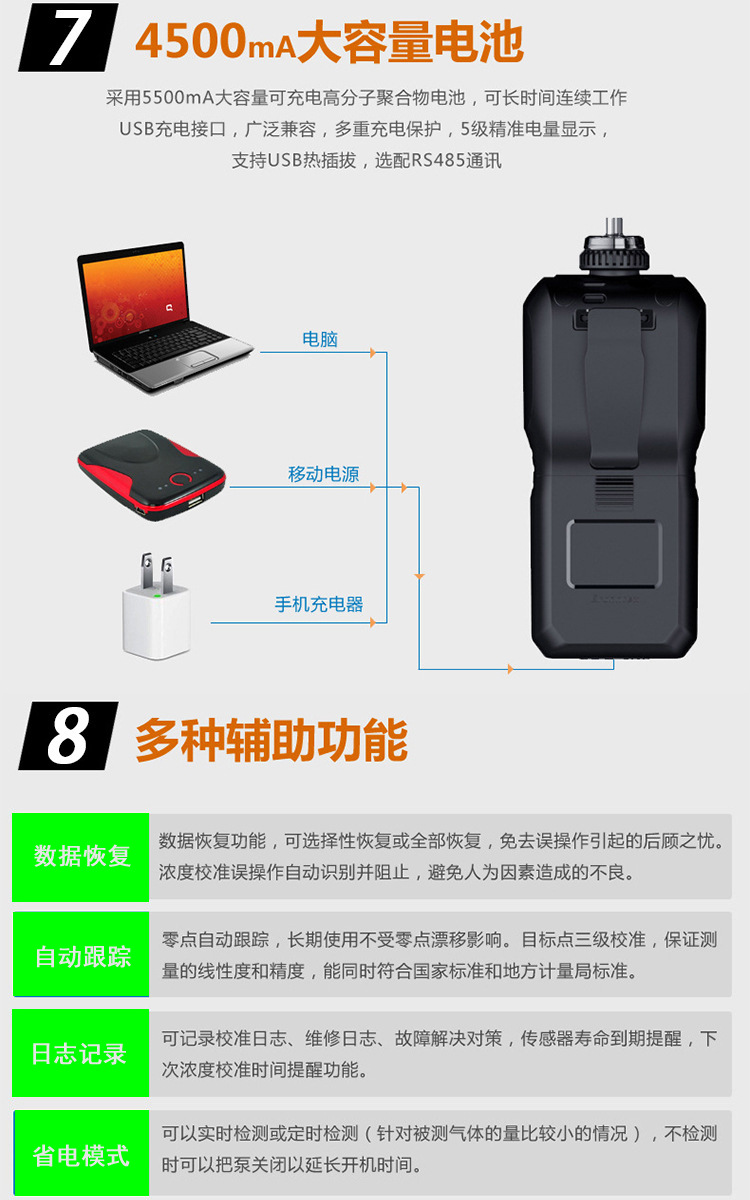 7 4500mA大容量电池

采用5500mA大容量可充电高分子聚合物电池，可长时间连续工作
USB充电接口，广泛兼容，多重充电保护，5级精准电量显示，
支持USB热插拔，选配RS485通讯

电脑

移动电源

手机充电器

8 多种辅助功能

| 数据恢复 | 数据恢复功能，可选择性恢复或全部恢复，免去误操作引起的后顾之忧。浓度校准误操作自动识别并阻止，避免人为因素造成的不良。 |
|---|---|
| 自动跟踪 | 零点自动跟踪，长期使用不受零点漂移影响。目标点三级校准，保证测量的线性度和精度，能同时符合国家标准和地方计量局标准。 |
| 日志记录 | 可记录校准日志、维修日志、故障解决对策，传感器寿命到期提醒，下次浓度校准时间提醒功能。 |
| 省电模式 | 可以实时检测或定时检测（针对被测气体的量比较小的情况），不检测时可以把泵关闭以延长开机时间。 |