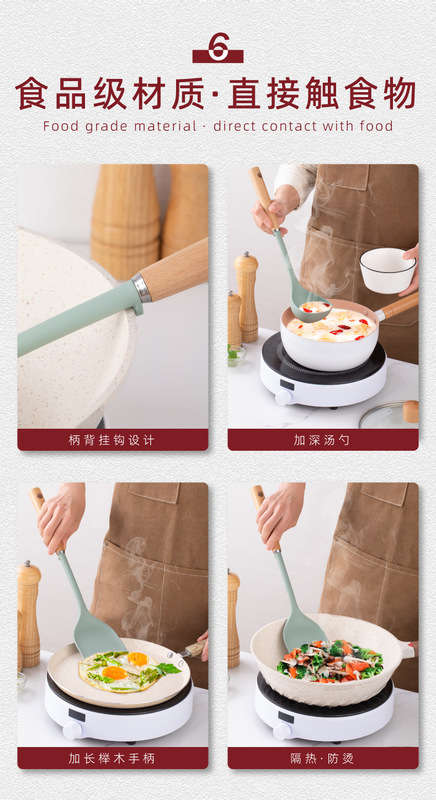 6

食品级材质·直接触食物

Food grade material · direct contact with food

柄背挂钩设计

加深汤勺

加长榉木手柄

隔热·防烫