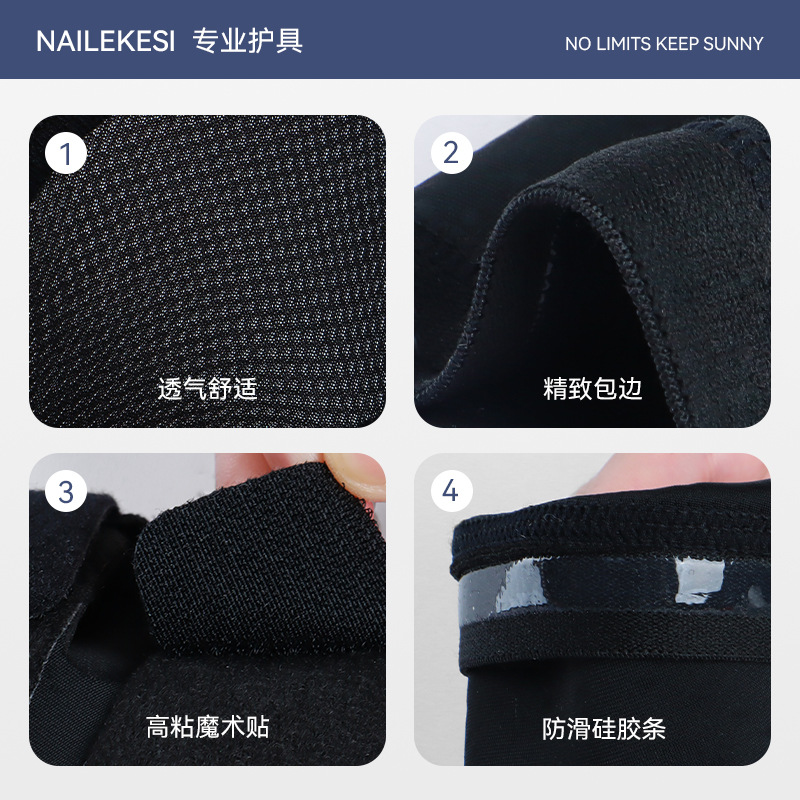 NAILEKESI 专业护具

NO LIMITS KEEP SUNNY

1

透气舒适

2

精致包边

3

高粘魔术贴

4

防滑硅胶条