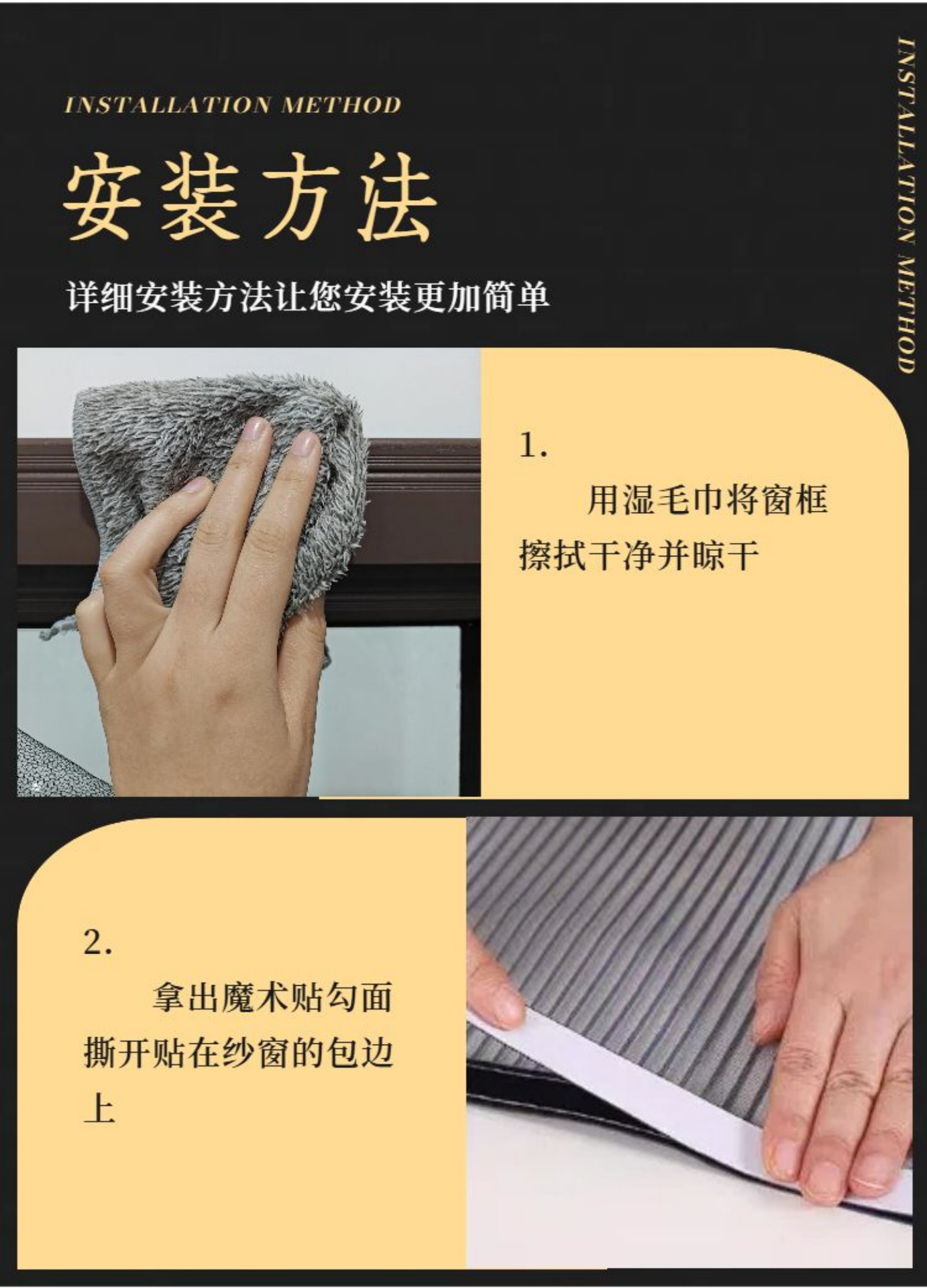 INSTALLATION METHOD

安装方法

详细安装方法让您安装更加简单

INSTALLATION METHOD

1.

用湿毛巾将窗框擦拭干净并晾干

2.

拿出魔术贴勾面撕开贴在纱窗的包边上