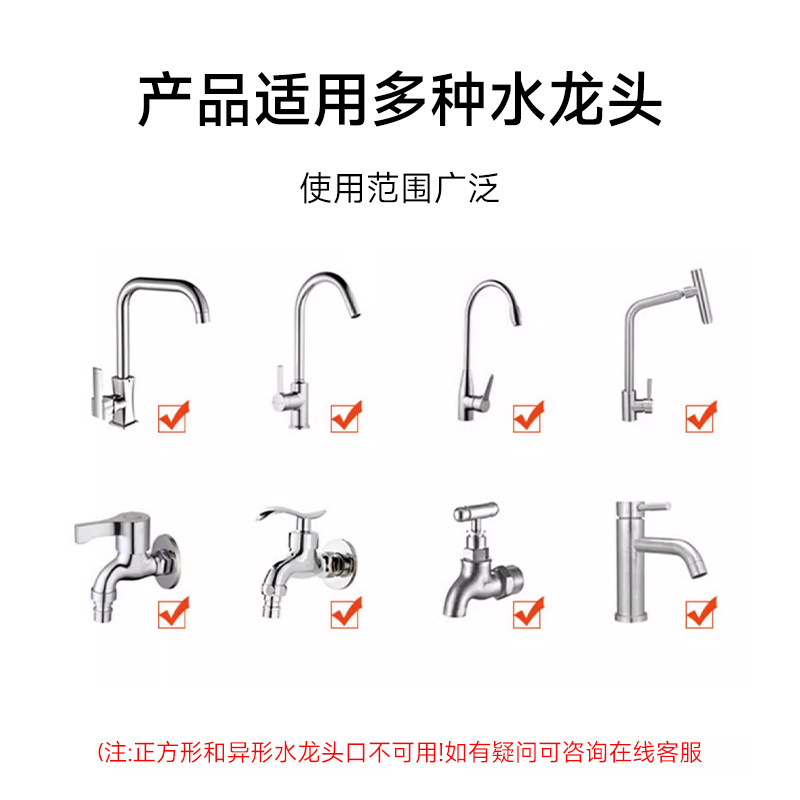 产品适用多种水龙头

使用范围广泛

(注:正方形和异形水龙头口不可用!如有疑问可咨询在线客服