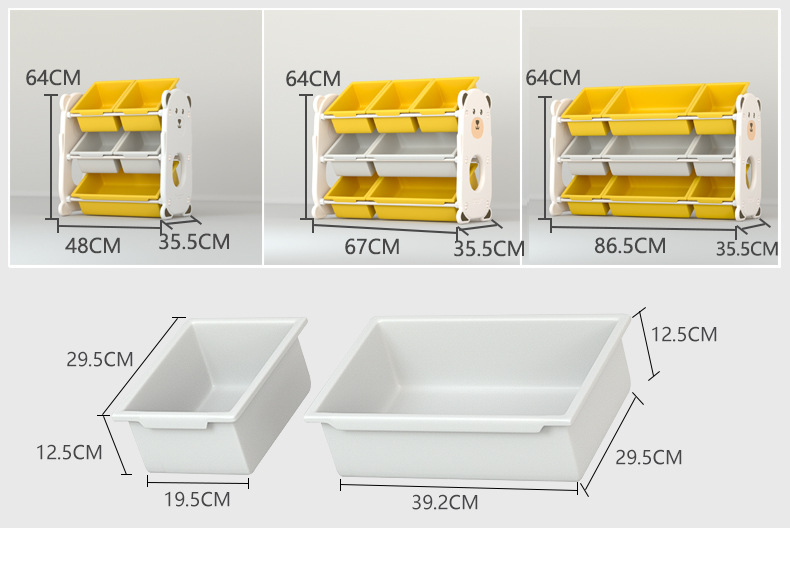 64CM

48CM

35.5CM

64CM

67CM

35.5CM

64CM

86.5CM

35.5CM

29.5CM

12.5CM

19.5CM

12.5CM

29.5CM

39.2CM