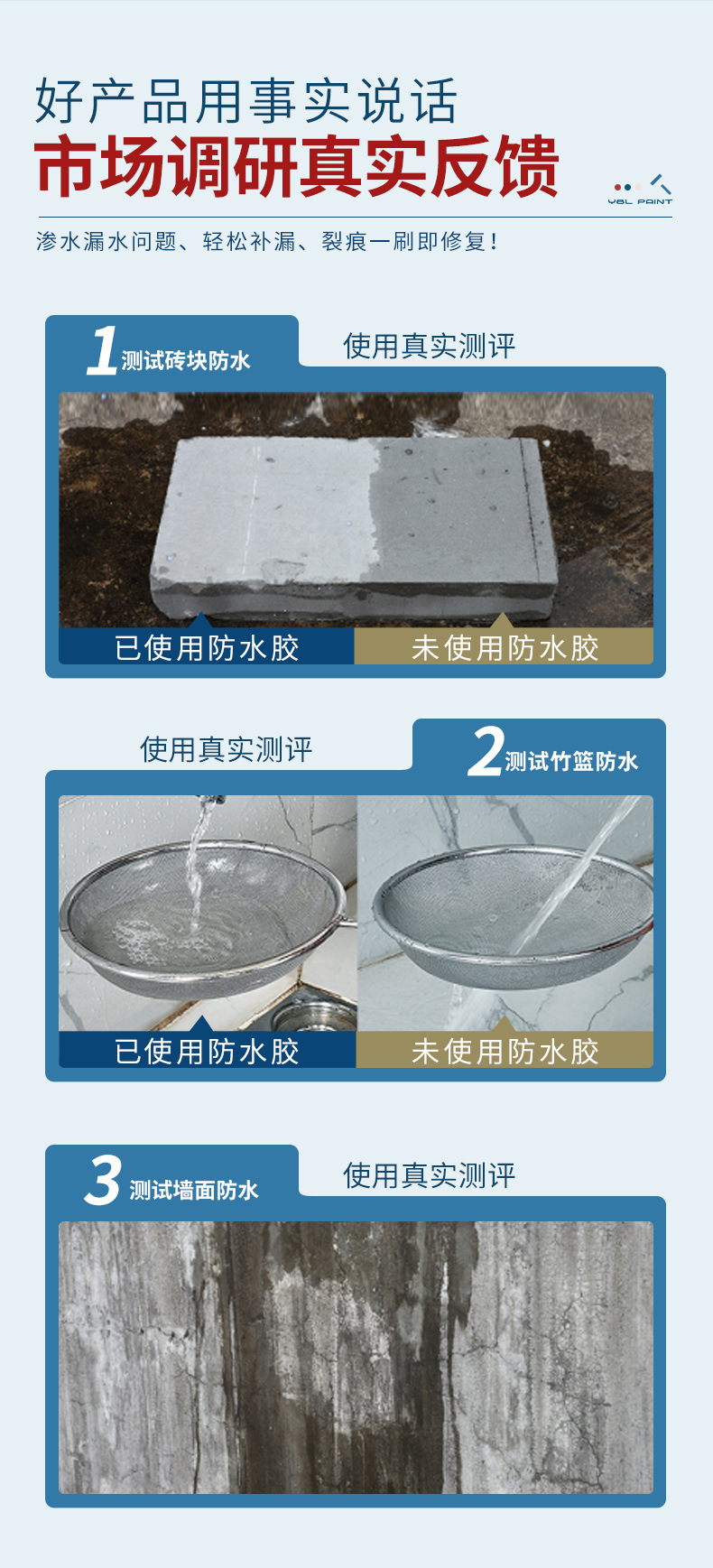 好产品用事实说话
市场调研真实反馈

YBL PAINT

渗水漏水问题、轻松补漏、裂痕一刷即修复！

1 测试砖块防水

使用真实测评

已使用防水胶

未使用防水胶

使用真实测评

2 测试竹篮防水

已使用防水胶

未使用防水胶

3 测试墙面防水

使用真实测评