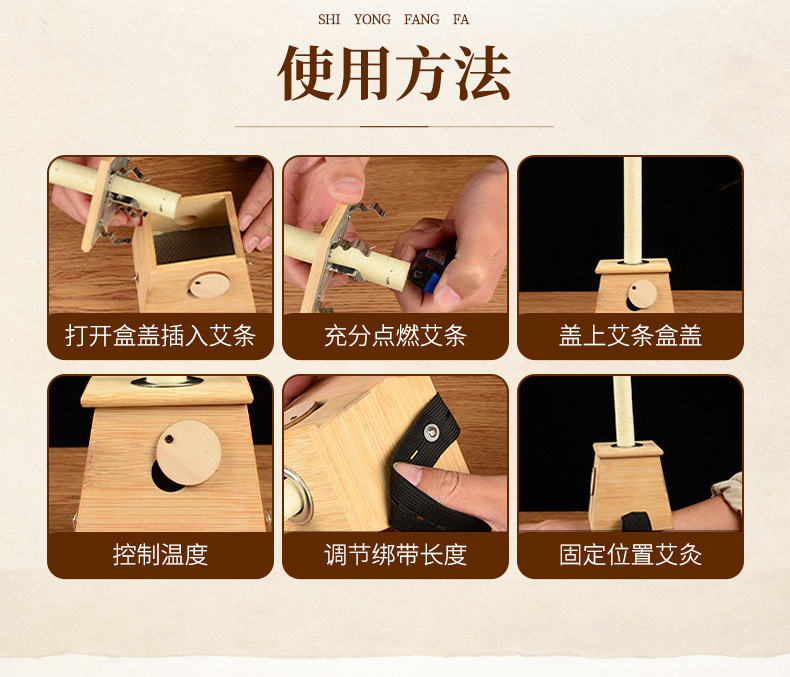 SHI YONG FANG FA

使用方法

打开盒盖插入艾条

充分点燃艾条

盖上艾条盒盖

控制温度

调节绑带长度

固定位置艾灸