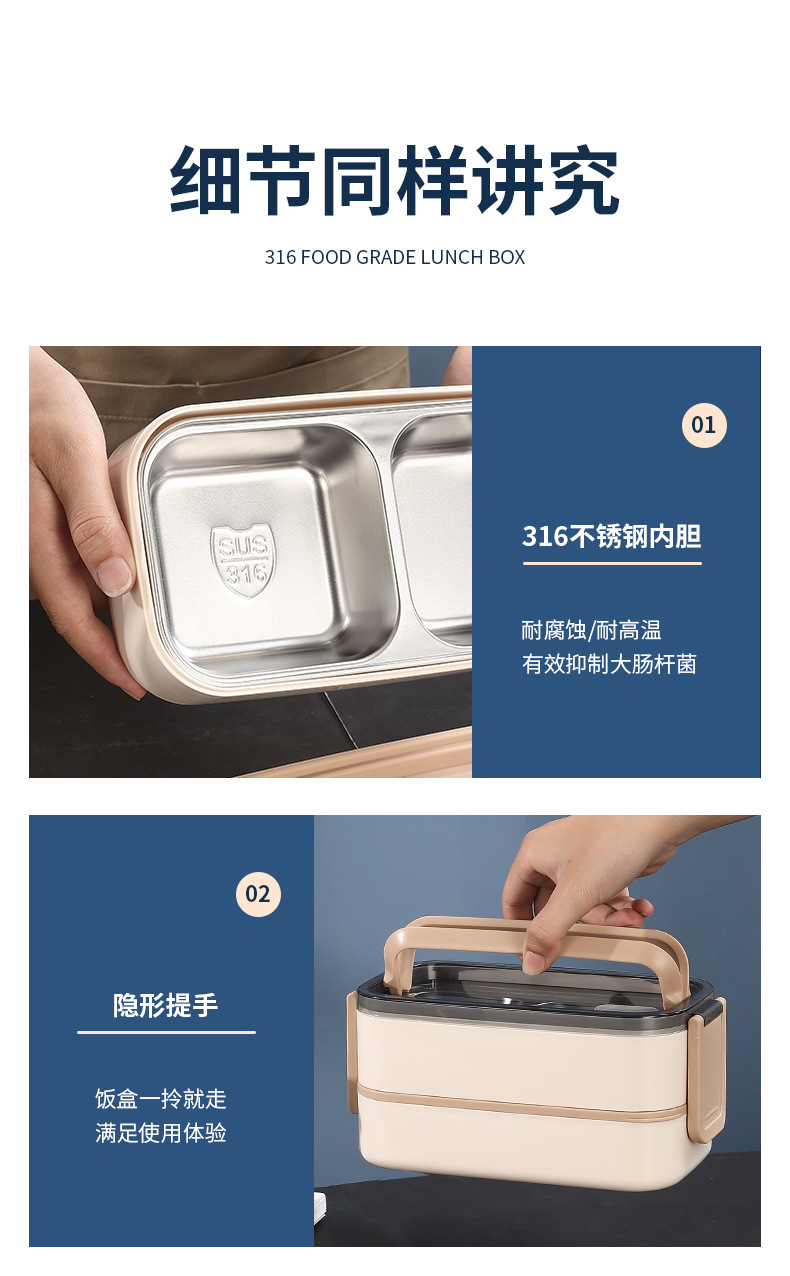 细节同样讲究

316 FOOD GRADE LUNCH BOX

SUS
316

01

316不锈钢内胆

耐腐蚀/耐高温
有效抑制大肠杆菌

02

隐形提手

饭盒一拎就走
满足使用体验