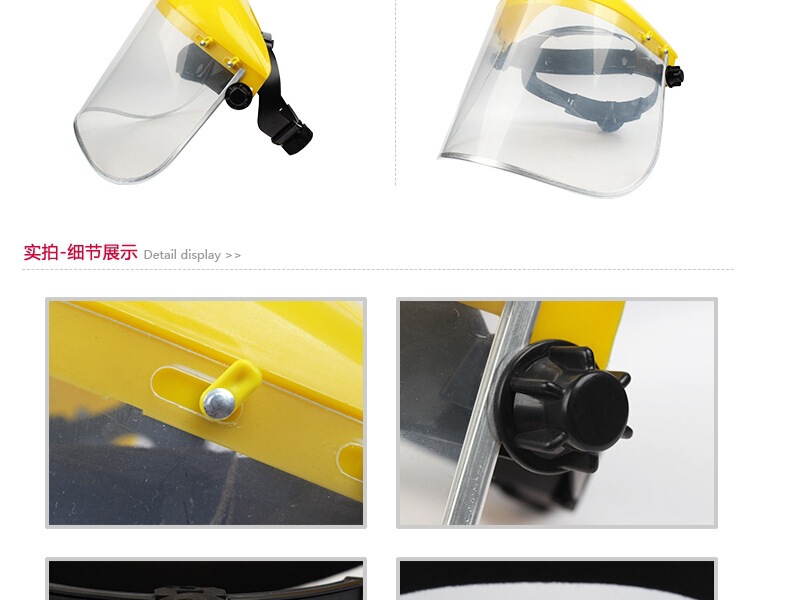 实拍-细节展示 Detail display >>