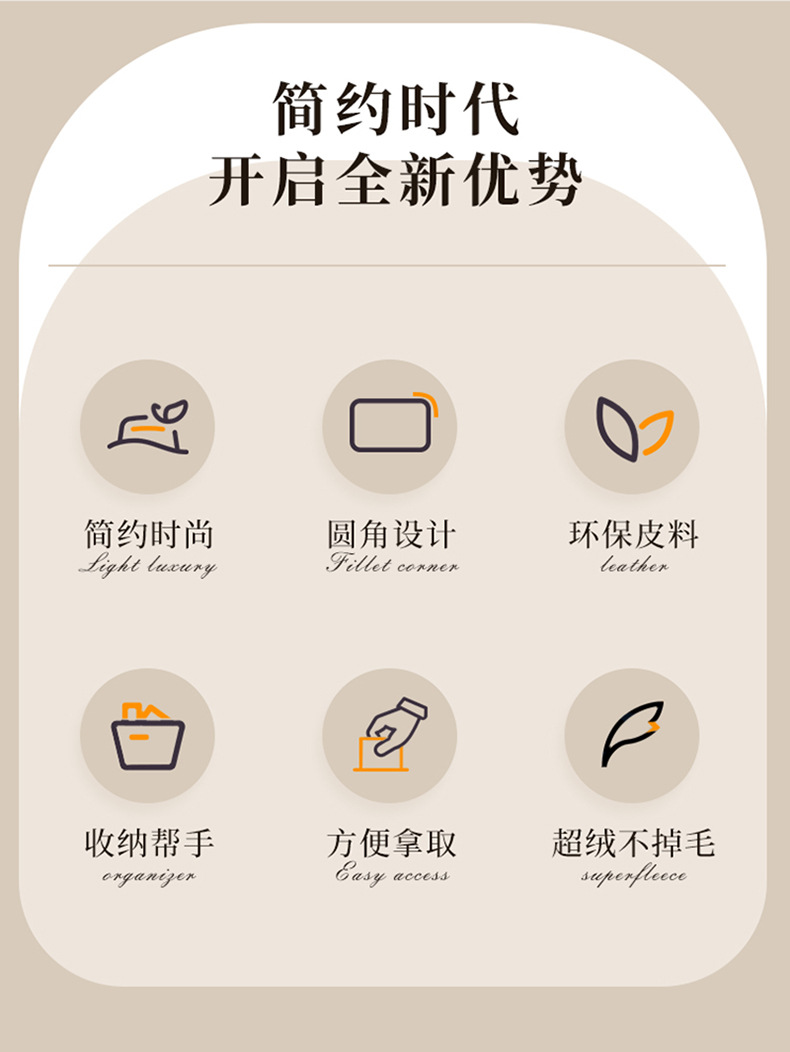 简约时代
开启全新优势

简约时尚
Light luxury

圆角设计
Fillet corner

环保皮料
leather

收纳帮手
organizer

方便拿取
Easy access

超绒不掉毛
superfleece