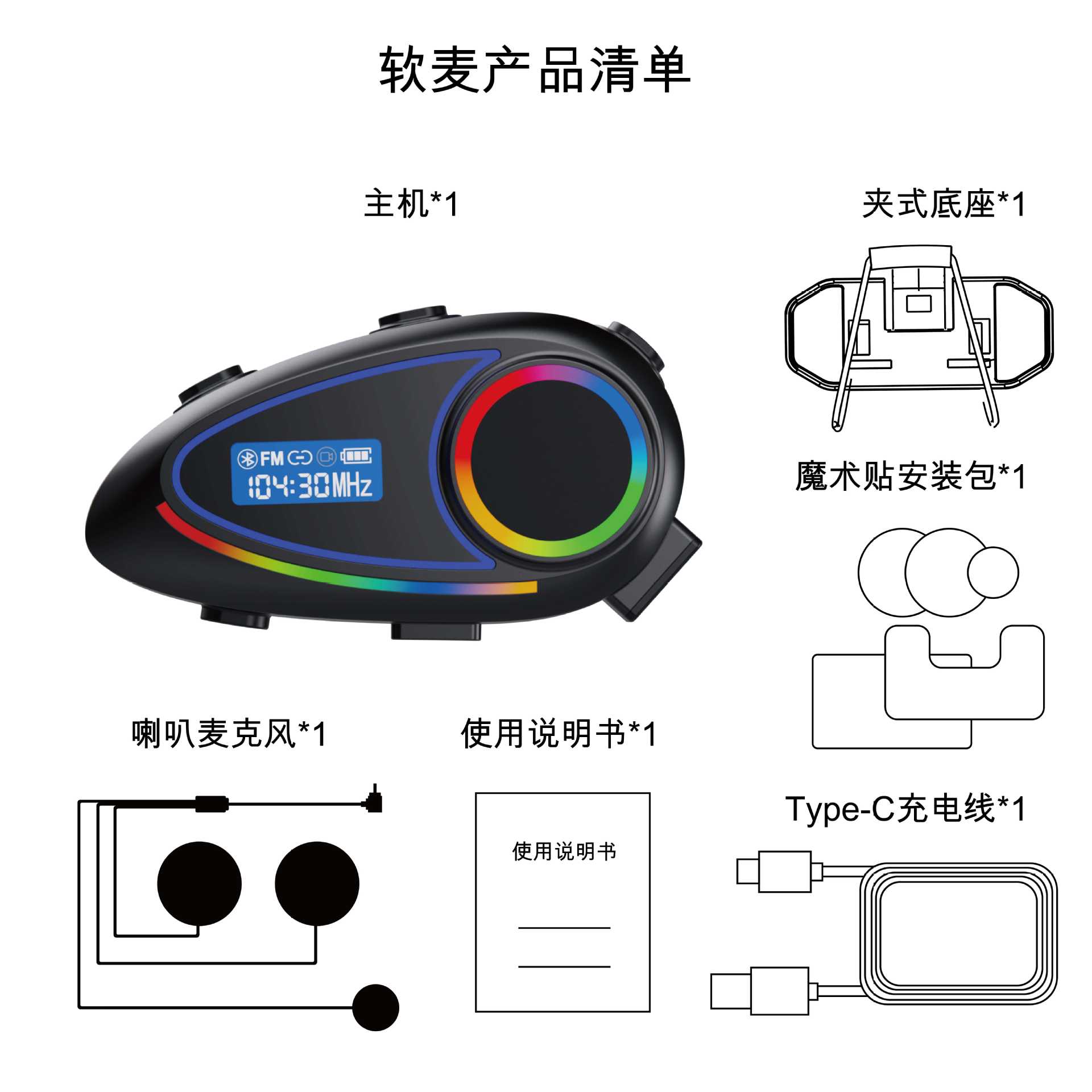 软麦产品清单

主机*1

夹式底座*1

FM

104:30MHz

魔术贴安装包*1

喇叭麦克风*1

使用说明书*1

使用说明书

Type-C充电线*1