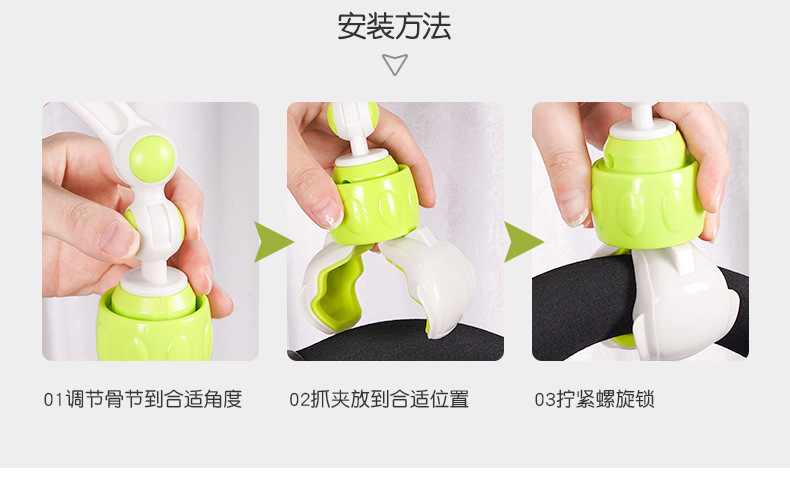 安装方法

01调节骨节到合适角度

02抓夹放到合适位置

03拧紧螺旋锁