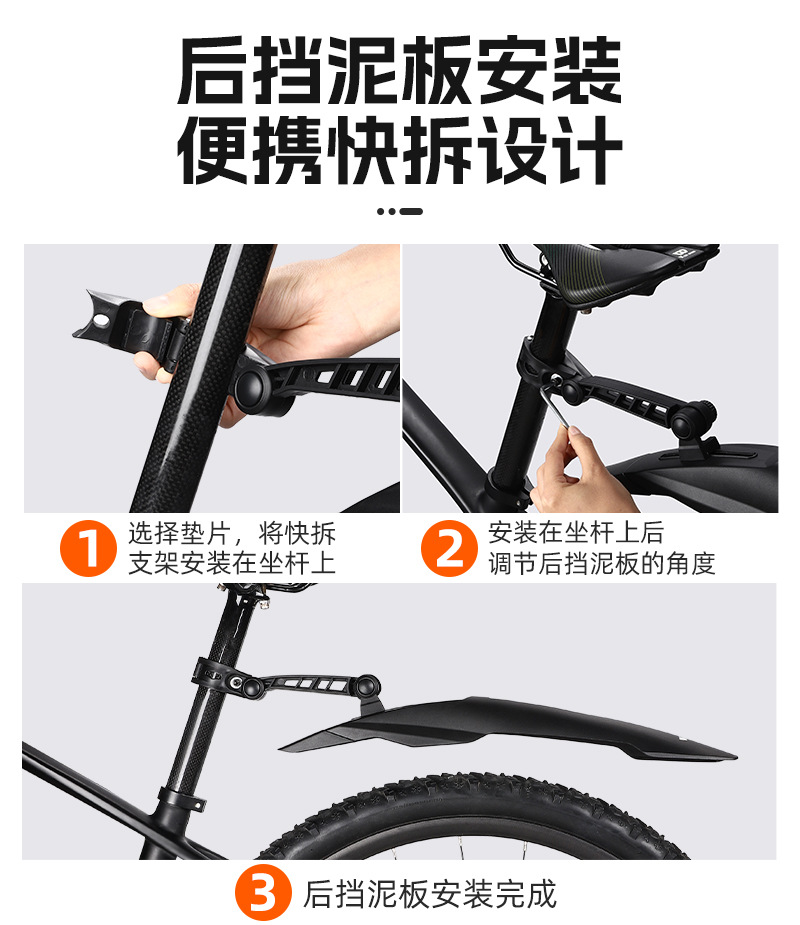 后挡泥板安装
便携快拆设计

1 选择垫片，将快拆支架安装在坐杆上

2 安装在坐杆上后调节后挡泥板的角度

3 后挡泥板安装完成