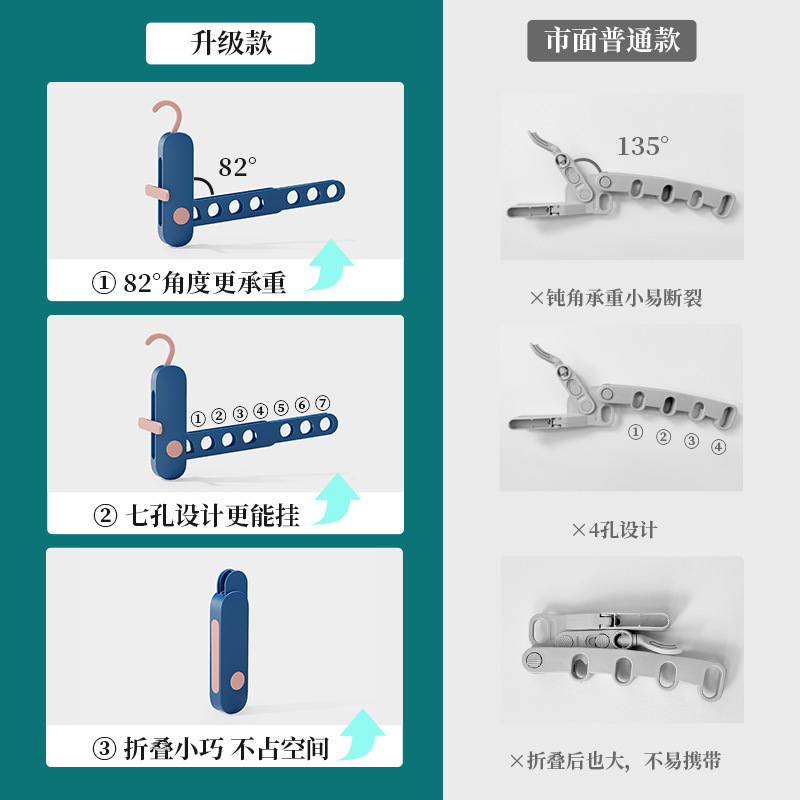 升级款

82°

① 82°角度更承重

① ② ③ ④ ⑤ ⑥ ⑦

② 七孔设计更能挂

③ 折叠小巧 不占空间

市面普通款

135°

×钝角承重小易断裂

① ② ③ ④

×4孔设计

×折叠后也大，不易携带