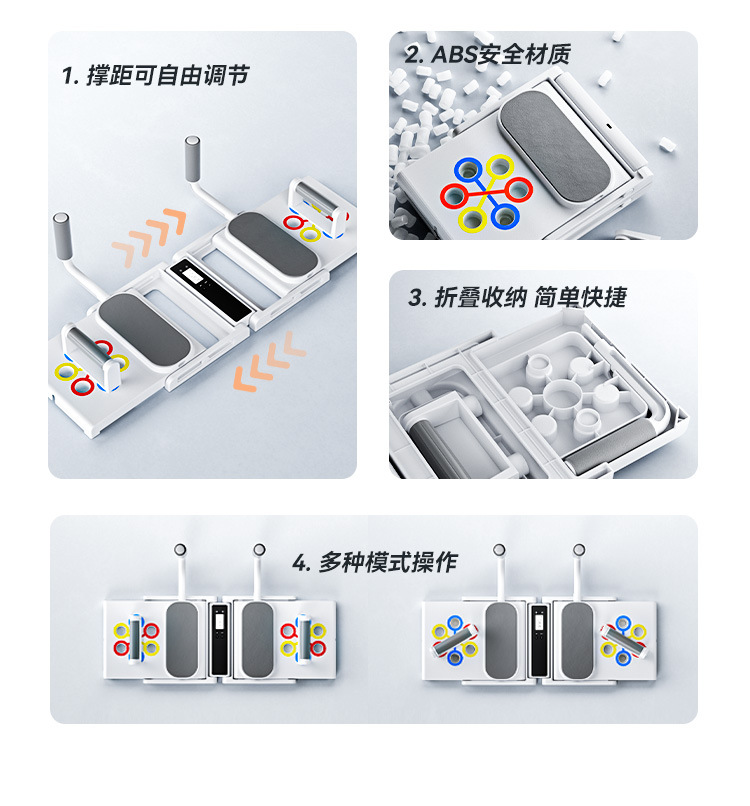 1. 撑距可自由调节

2. ABS安全材质

3. 折叠收纳 简单快捷

4. 多种模式操作