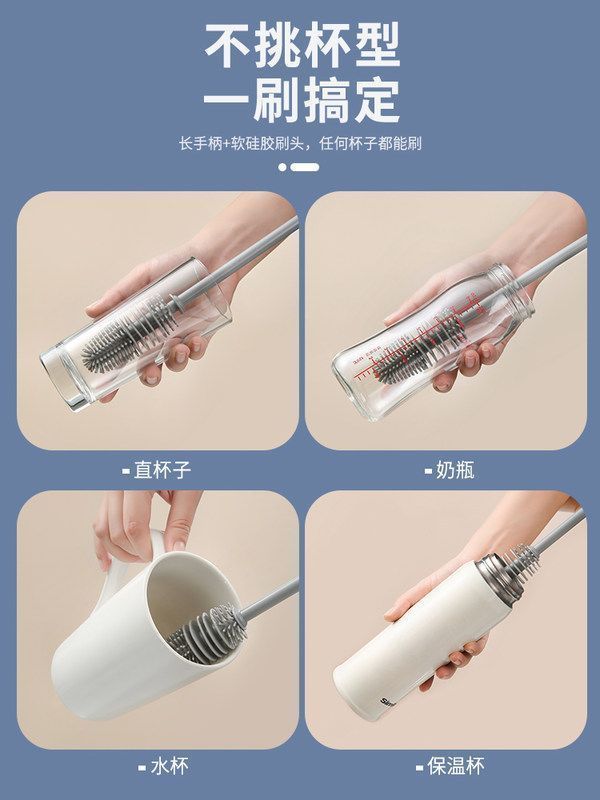 不挑杯型
一刷搞定

长手柄+软硅胶刷头，任何杯子都能刷

直杯子

奶瓶

水杯

保温杯