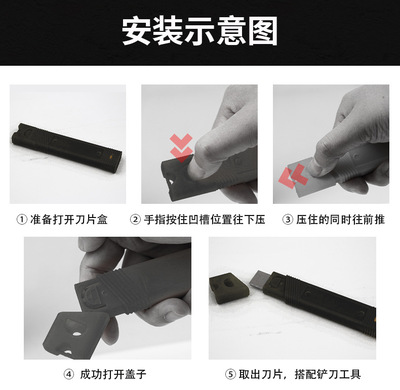 安装示意图

① 准备打开刀片盒

② 手指按住凹槽位置往下压

③ 压住的同时往前推

④ 成功打开盖子

⑤ 取出刀片，搭配铲刀工具