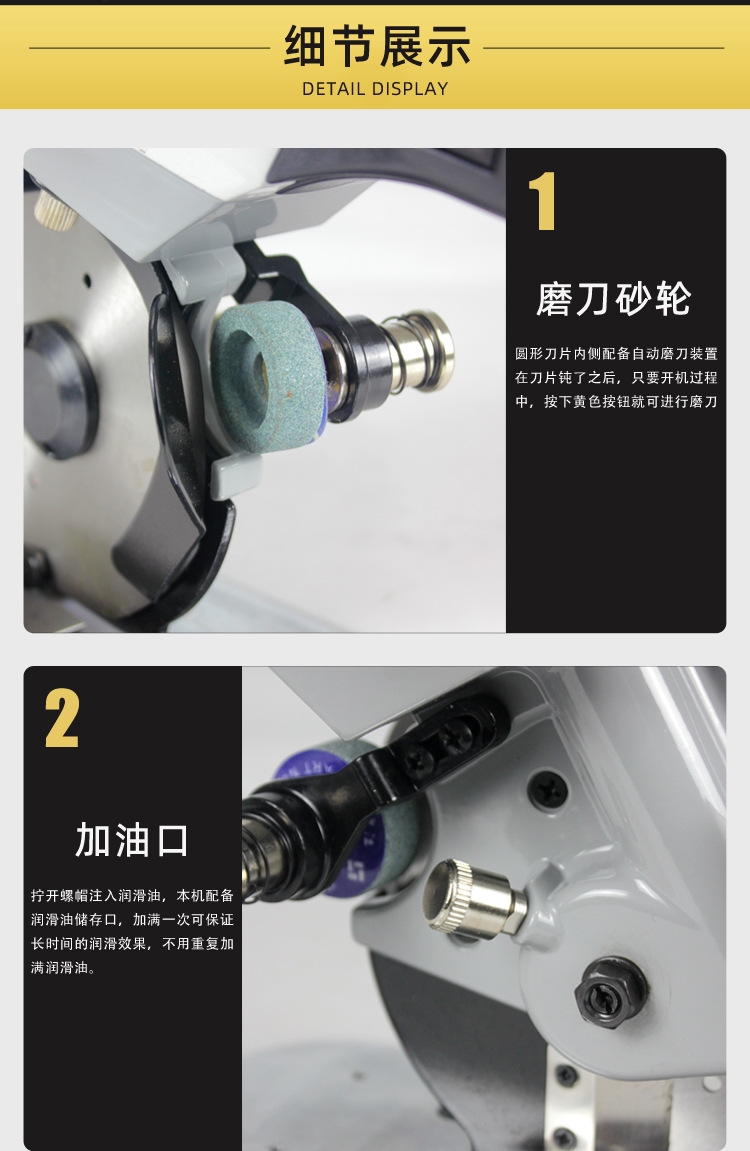 细节展示
DETAIL DISPLAY

1

磨刀砂轮

圆形刀片内侧配备自动磨刀装置在刀片钝了之后，只要开机过程中，按下黄色按钮就可进行磨刀

2

加油口

拧开螺帽注入润滑油，本机配备润滑油储存口，加满一次可保证长时间的润滑效果，不用重复加满润滑油。