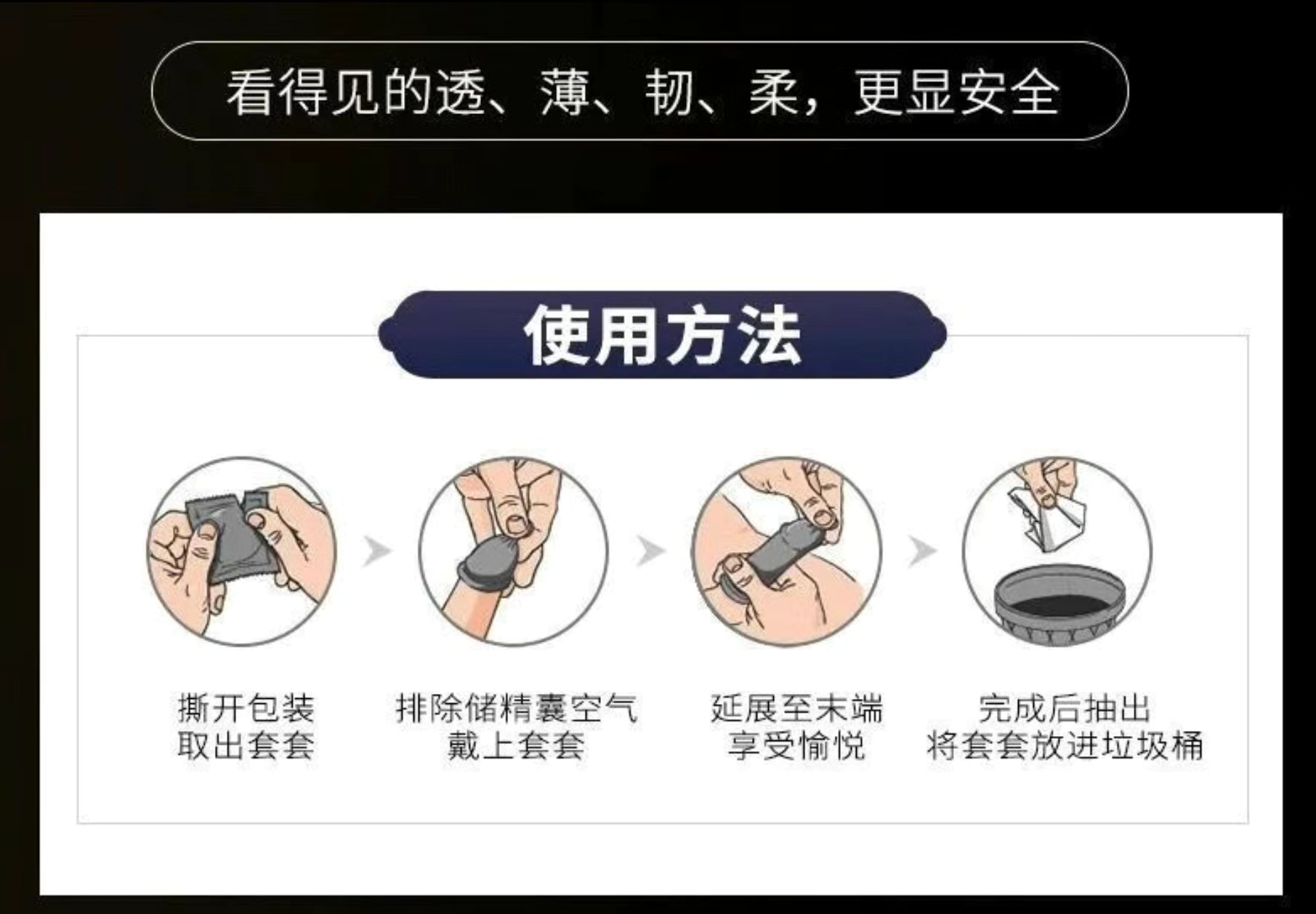 看得见的透、薄、韧、柔，更显安全

使用方法

撕开包装
取出套套

排除储精囊空气
戴上套套

延展至末端
享受愉悦

完成后抽出
将套套放进垃圾桶