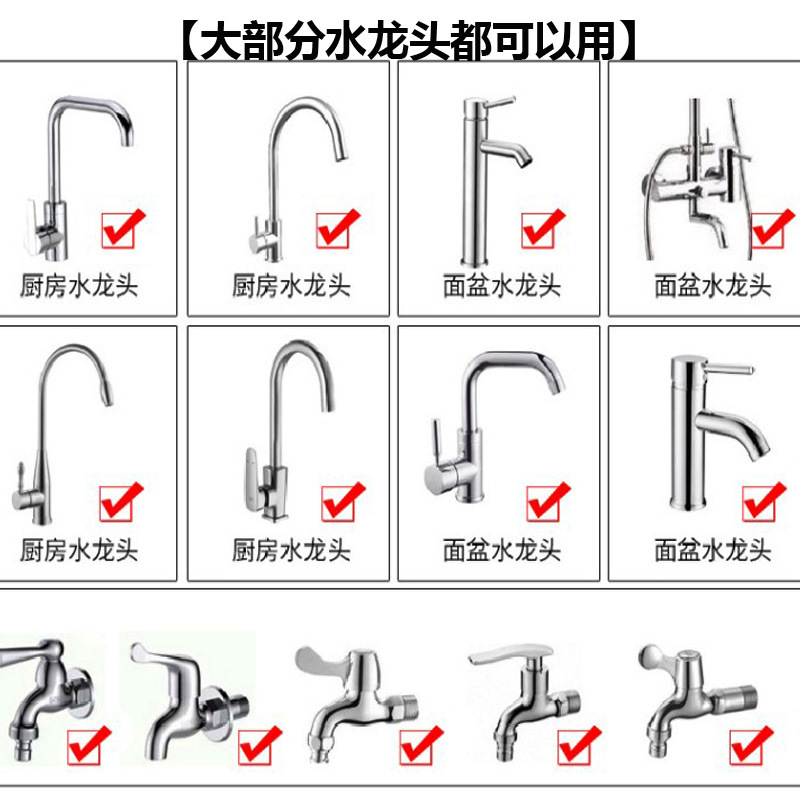 【大部分水龙头都可以用】

厨房水龙头

厨房水龙头

面盆水龙头

面盆水龙头

厨房水龙头

厨房水龙头

面盆水龙头

面盆水龙头