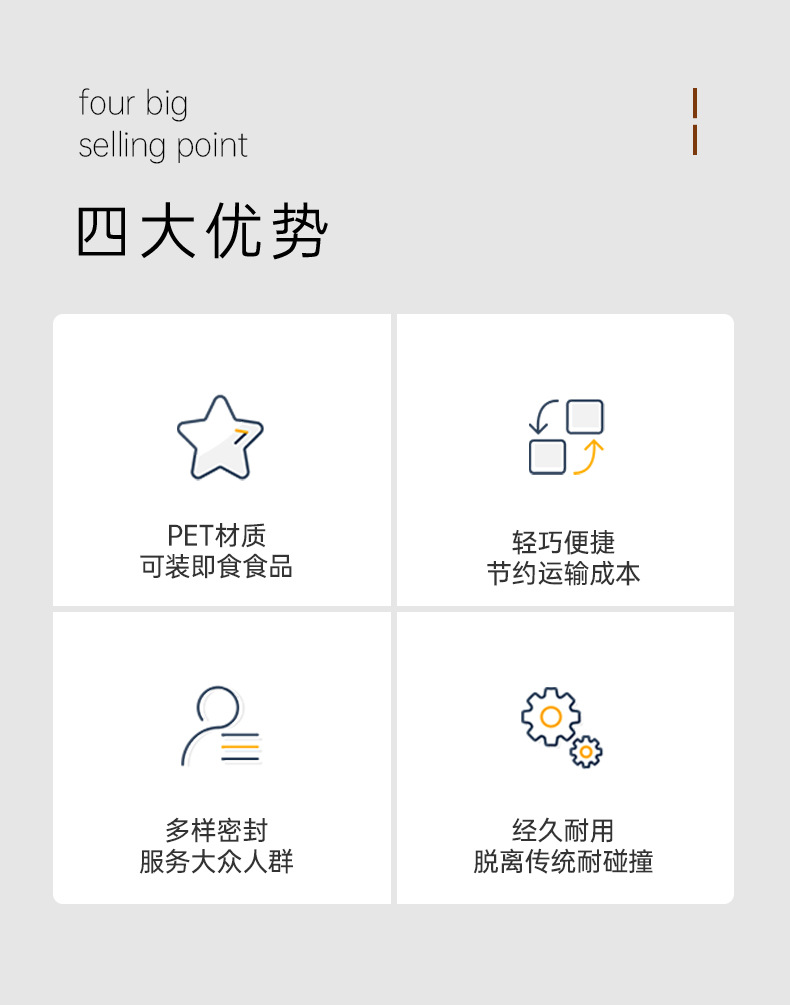 four big
selling point

四大优势

PET材质
可装即食食品

轻巧便捷
节约运输成本

多样密封
服务大众人群

经久耐用
脱离传统耐碰撞