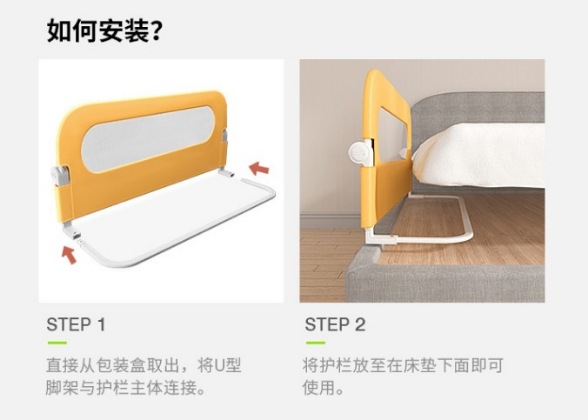 如何安装?

STEP 1

直接从包装盒取出，将U型脚架与护栏主体连接。

STEP 2

将护栏放至在床垫下面即可使用。