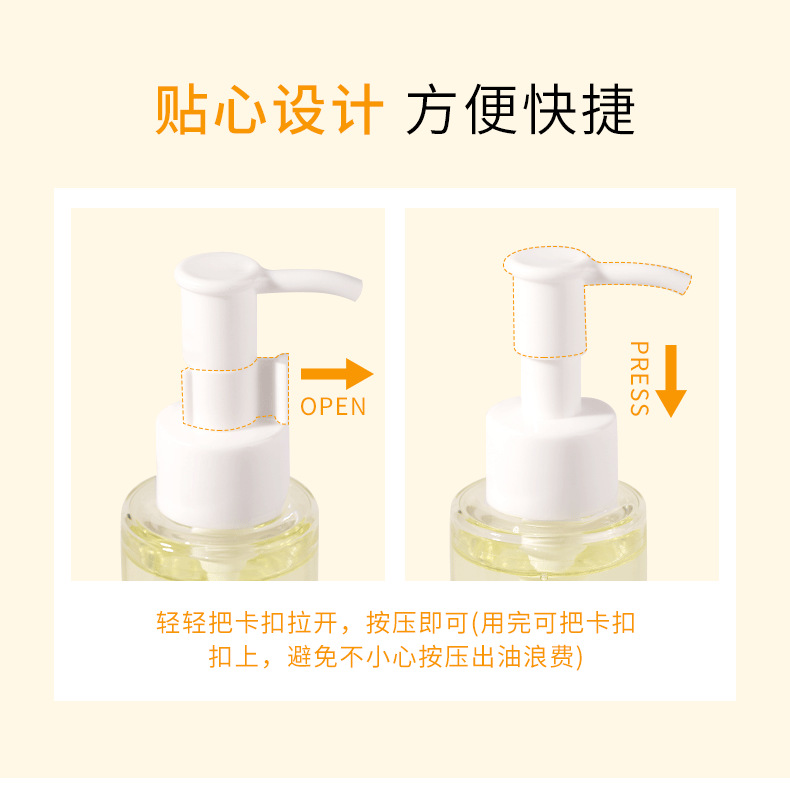 贴心设计 方便快捷

OPEN

PRESS

轻轻把卡扣拉开，按压即可(用完可把卡扣扣上，避免不小心按压出油浪费)