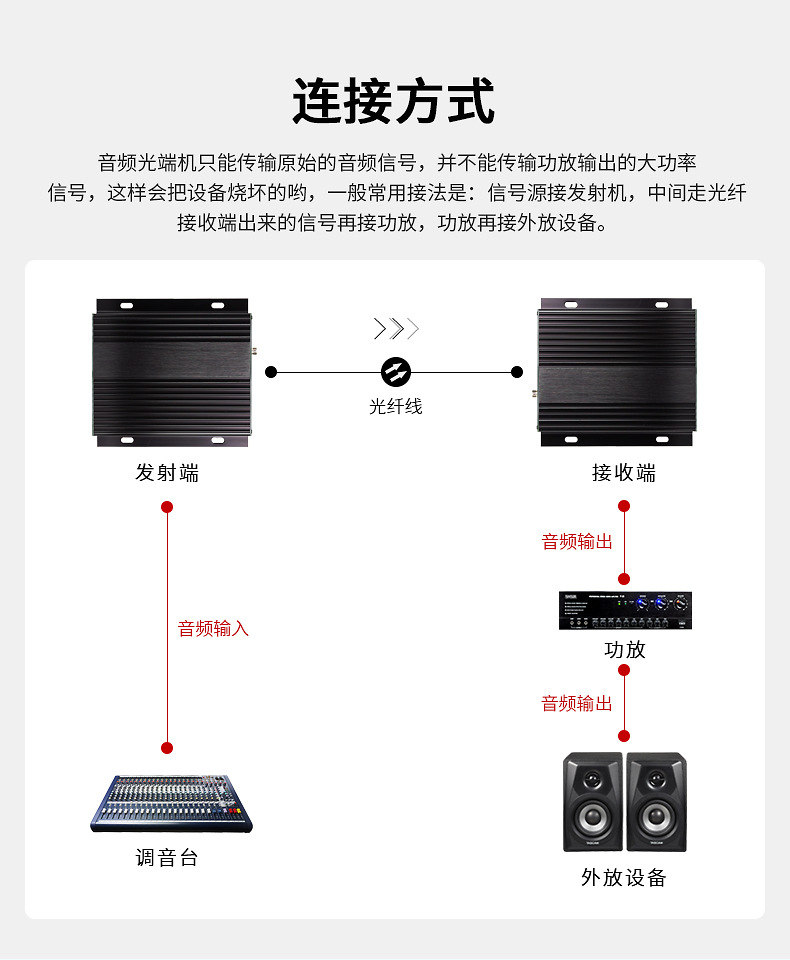 连接方式

音频光端机只能传输原始的音频信号，并不能传输功放输出的大功率信号，这样会把设备烧坏的哟，一般常用接法是：信号源接发射机，中间走光纤接收端出来的信号再接功放，功放再接外放设备。

光纤线

发射端

接收端

音频输出

音频输入

功放

音频输出

调音台

外放设备