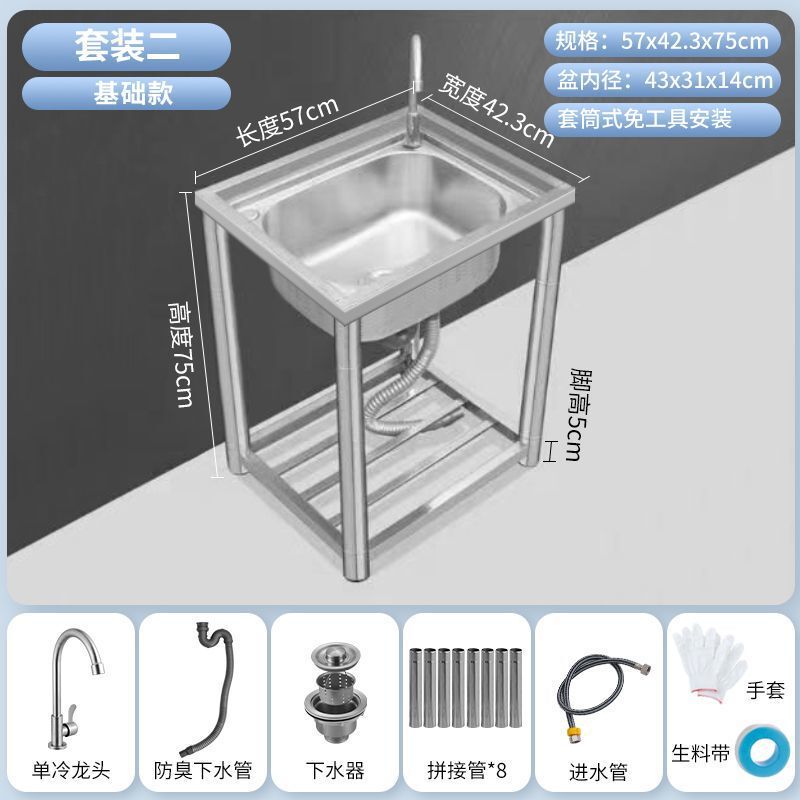 套装二

基础款

规格：57x42.3x75cm

盆内径：43x31x14cm

套筒式免工具安装

长度57cm

宽度42.3cm

高度75cm

脚高5cm

单冷龙头

防臭下水管

下水器

拼接管*8

进水管

手套

生料带