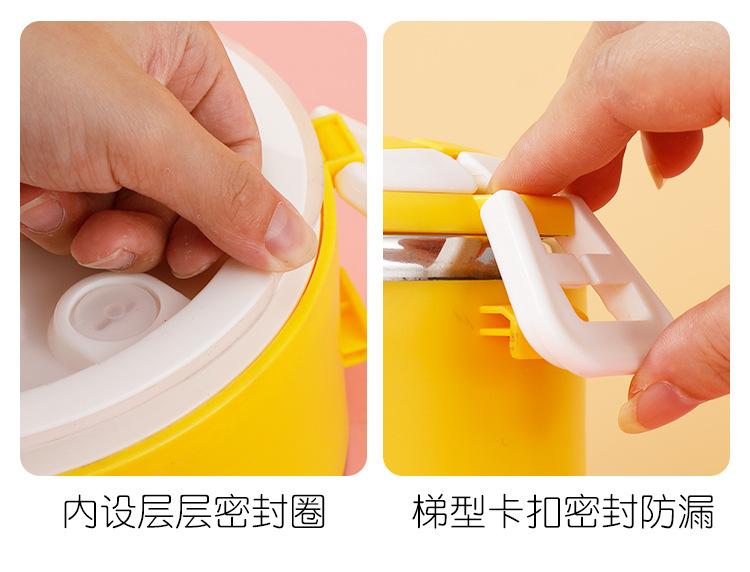 内设层层密封圈

梯型卡扣密封防漏