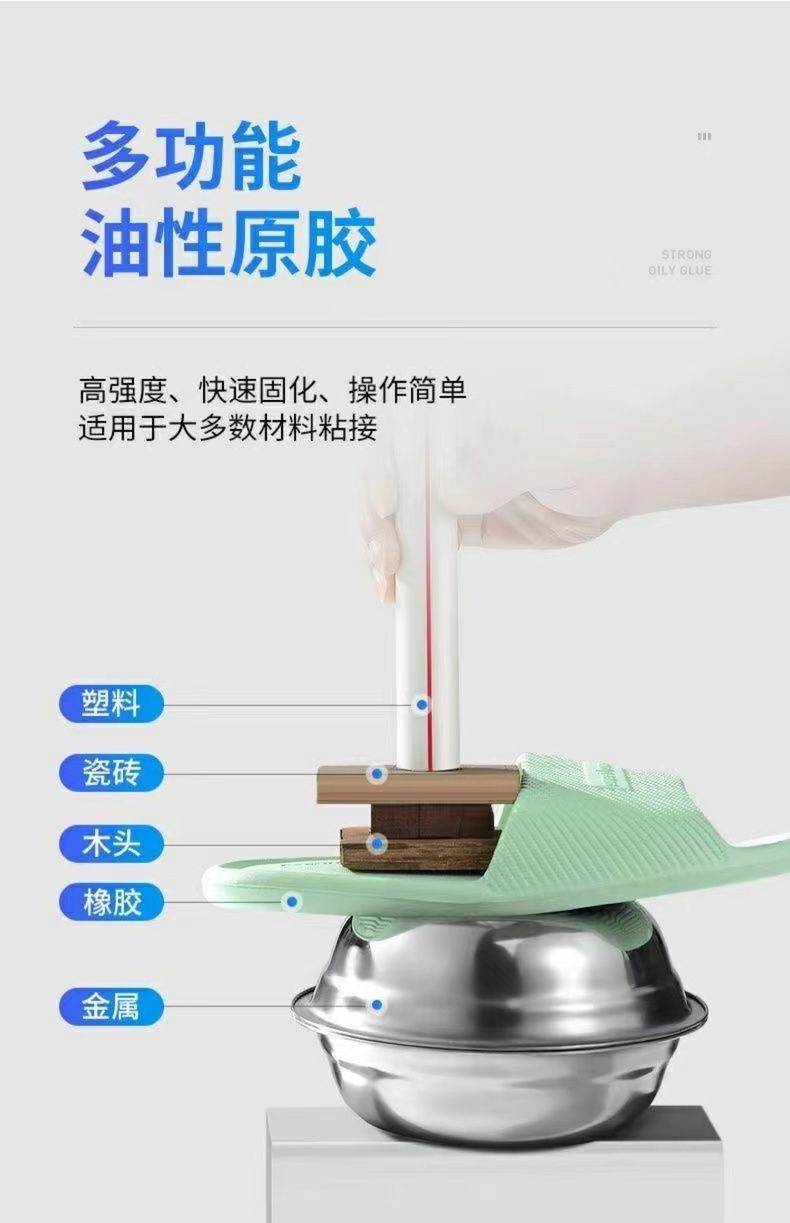 多功能
油性原胶

STRONG
OILY GLUE

高强度、快速固化、操作简单
适用于大多数材料粘接

塑料

瓷砖

木头

橡胶

金属