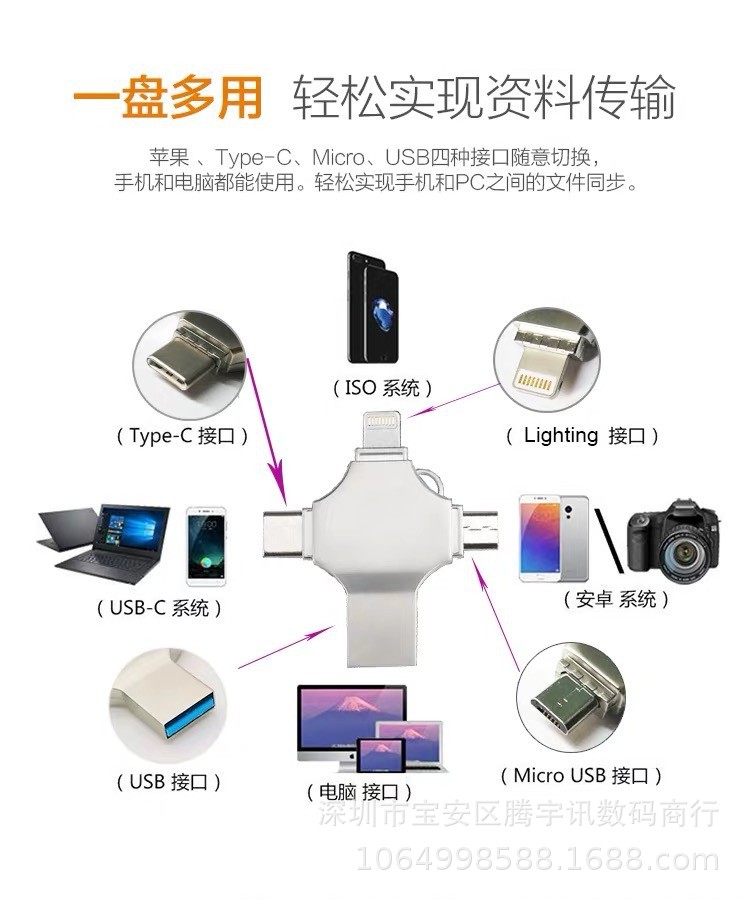 一盘多用 轻松实现资料传输

苹果 、Type-C、Micro、USB四种接口随意切换，
手机和电脑都能使用。轻松实现手机和PC之间的文件同步。

（ ISO 系统 ）

（ Type-C 接口 ）

（ Lighting 接口 ）

（ USB-C 系统 ）

（ 安卓 系统 ）

（ USB 接口 ）

（ 电脑 接口 ）

（ Micro USB 接口 ）

深圳市宝安区腾宇讯数码商行
1064998588.1688.com