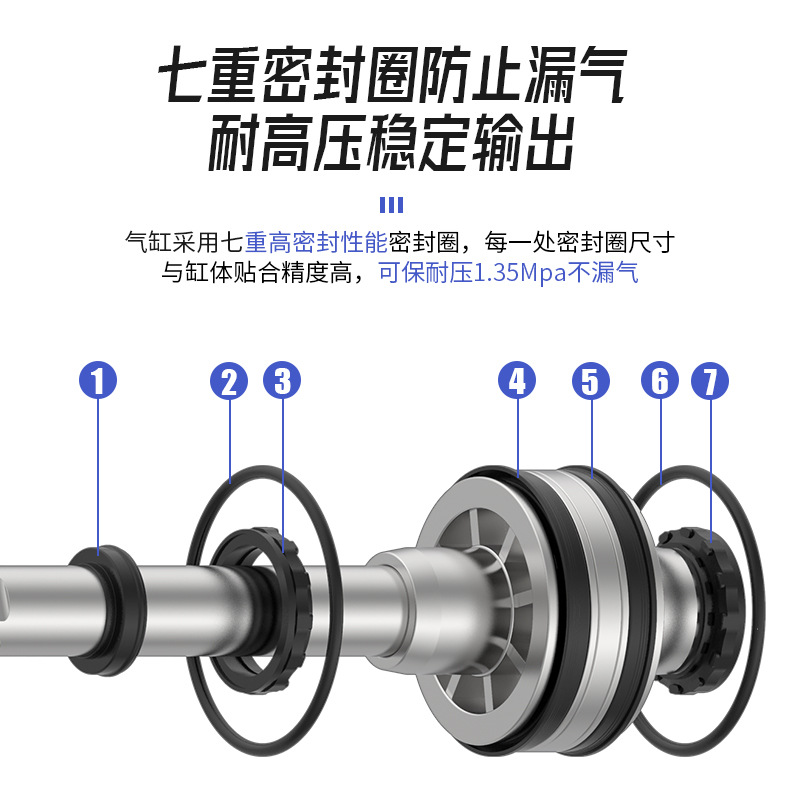 七重密封圈防止漏气
耐高压稳定输出

气缸采用七重高密封性能密封圈，每一处密封圈尺寸与缸体贴合精度高，可保耐压1.35Mpa不漏气

1
2
3
4
5
6
7