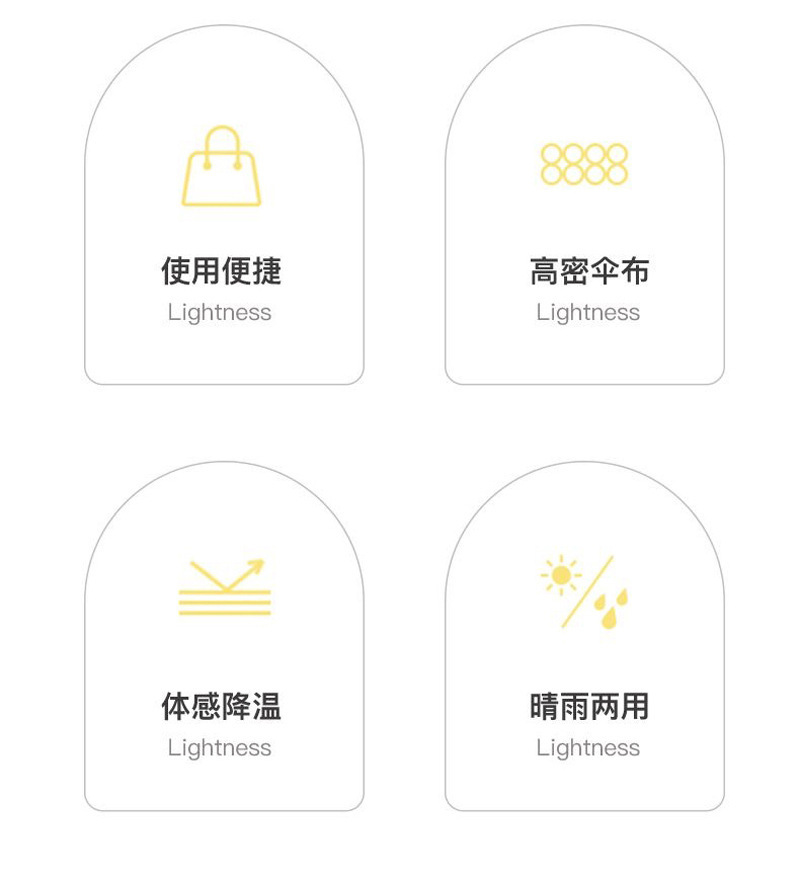 使用便捷
Lightness

高密伞布
Lightness

体感降温
Lightness

晴雨两用
Lightness