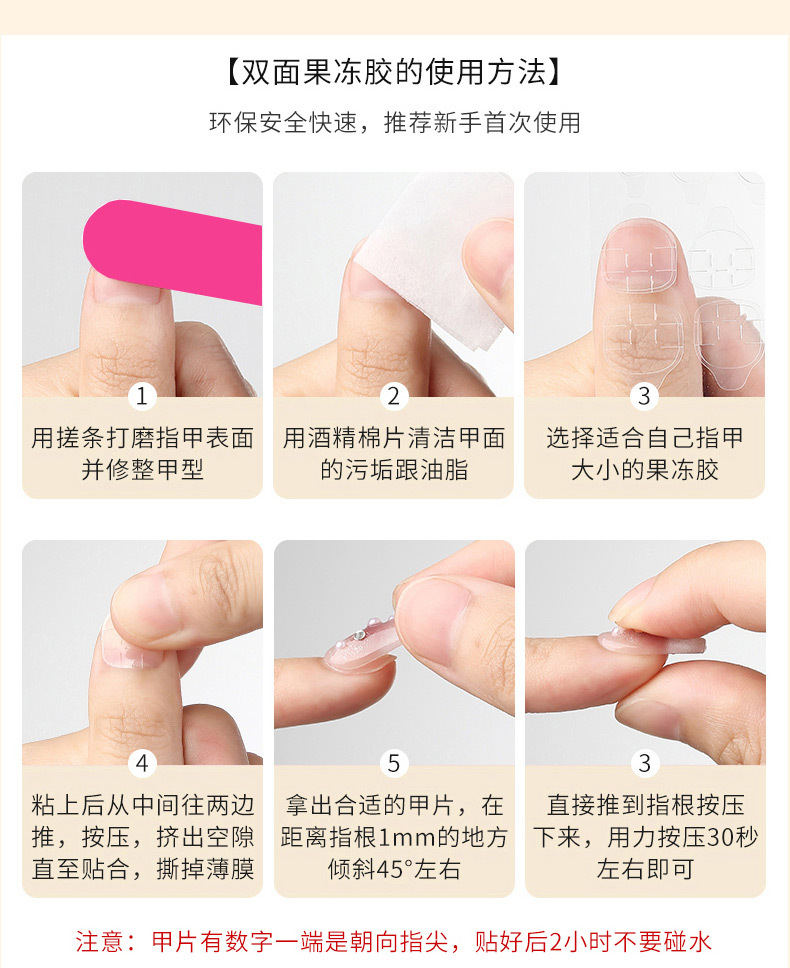 【双面果冻胶的使用方法】

环保安全快速，推荐新手首次使用

1
用搓条打磨指甲表面并修整甲型

2
用酒精棉片清洁甲面的污垢跟油脂

3
选择适合自己指甲大小的果冻胶

4
粘上后从中间往两边推，按压，挤出空隙直至贴合，撕掉薄膜

5
拿出合适的甲片，在距离指根1mm的地方倾斜45°左右

3
直接推到指根按压下来，用力按压30秒左右即可

注意：甲片有数字一端是朝向指尖，贴好后2小时不要碰水