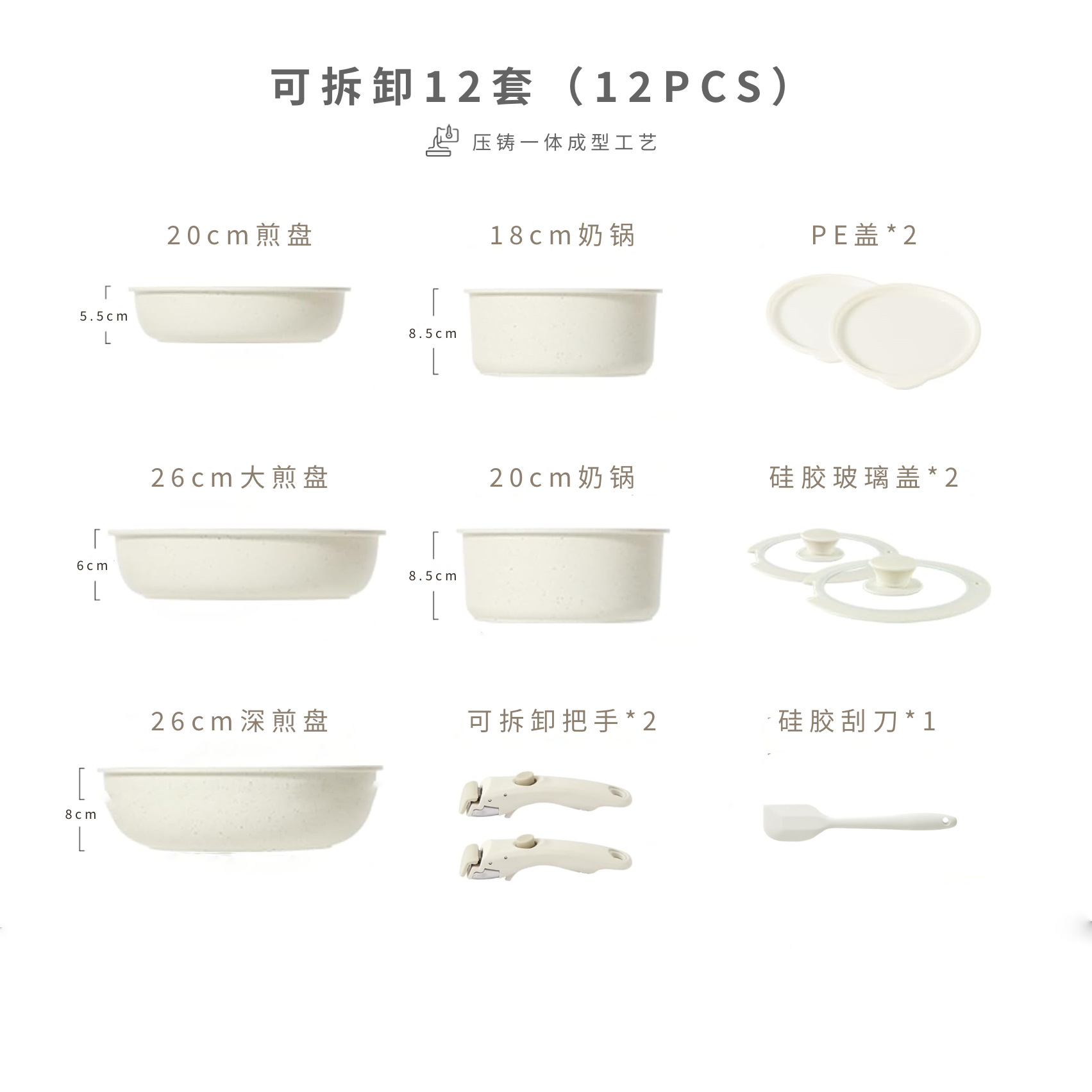 可拆卸12套（12PCS）

压铸一体成型工艺

20cm煎盘

5.5cm

18cm奶锅

8.5cm

PE盖*2

26cm大煎盘

6cm

20cm奶锅

8.5cm

硅胶玻璃盖*2

26cm深煎盘

8cm

可拆卸把手*2

硅胶刮刀*1