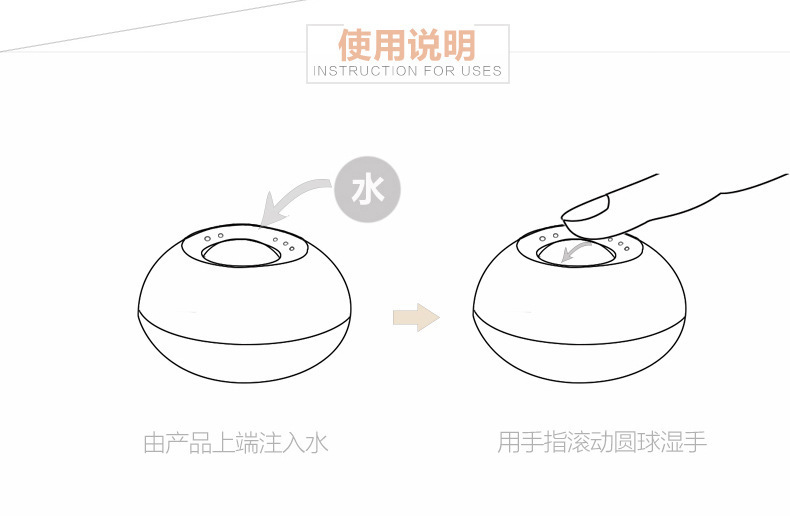 使用说明
INSTRUCTION FOR USES

水

由产品上端注入水

用手指滚动圆球湿手