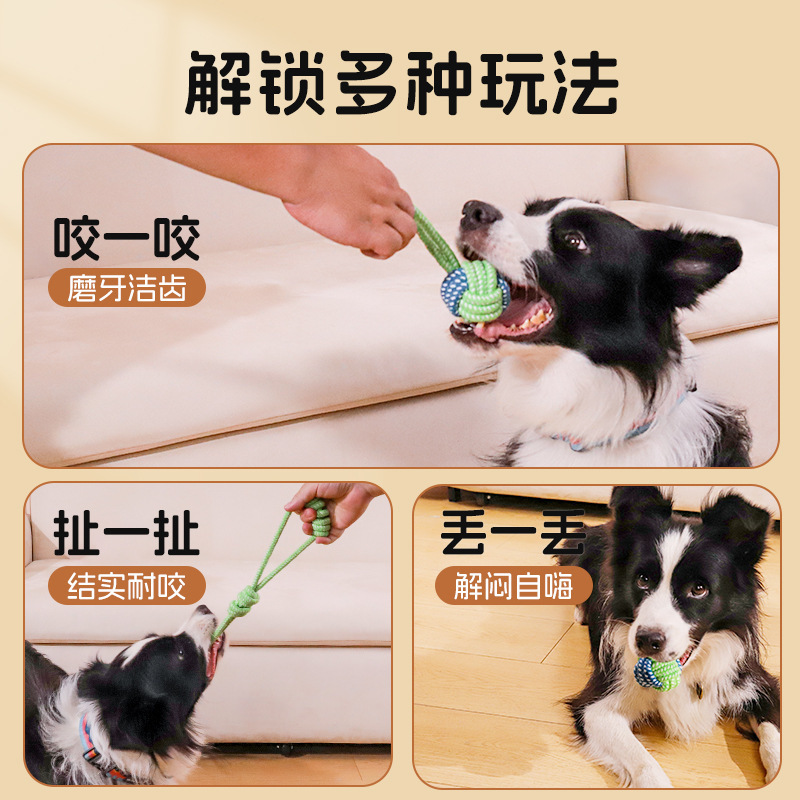 解锁多种玩法

咬一咬
磨牙洁齿

扯一扯
结实耐咬

丢一丢
解闷自嗨