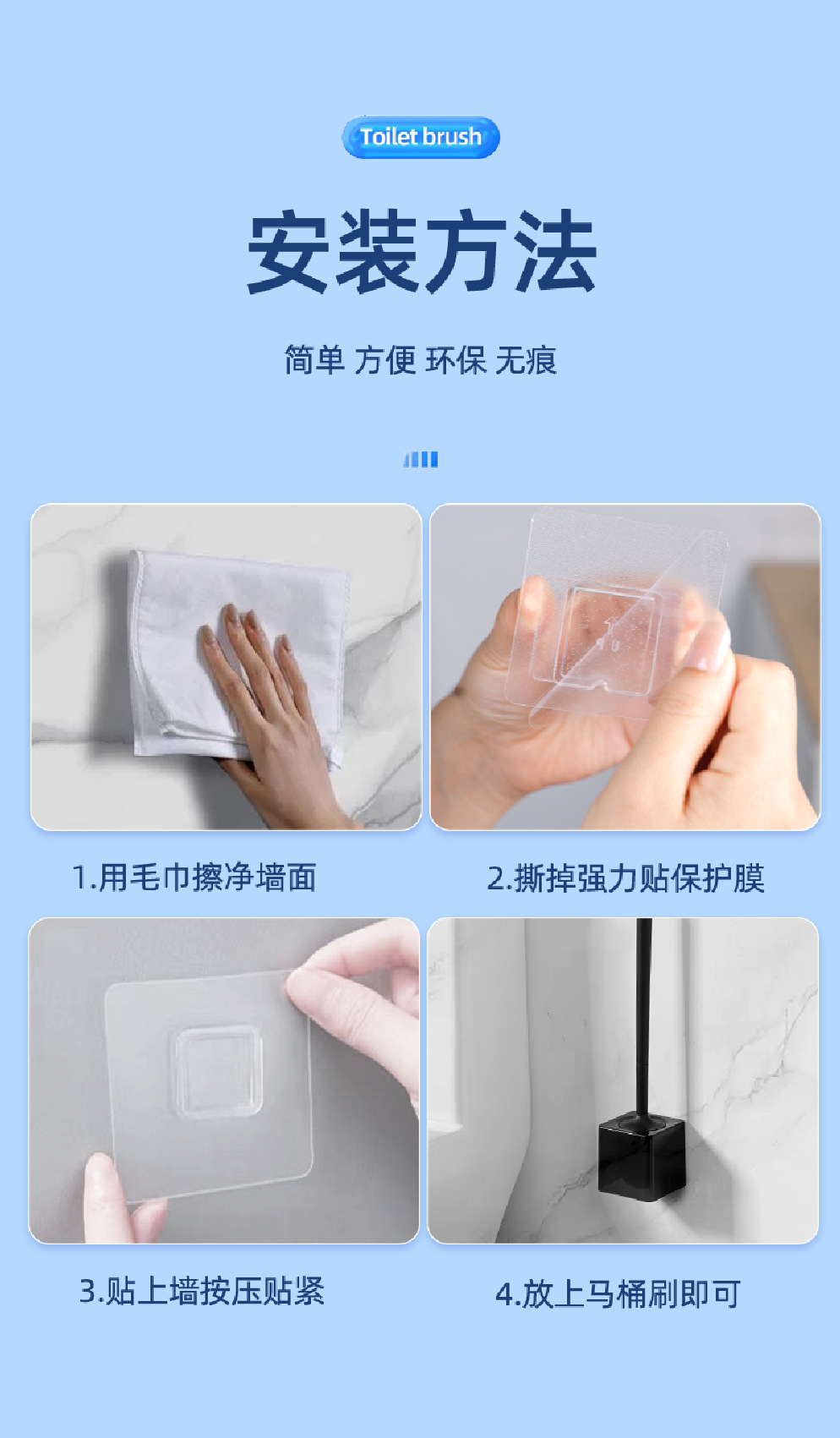 Toilet brush

安装方法

简单 方便 环保 无痕

1.用毛巾擦净墙面

2.撕掉强力贴保护膜

3.贴上墙按压贴紧

4.放上马桶刷即可