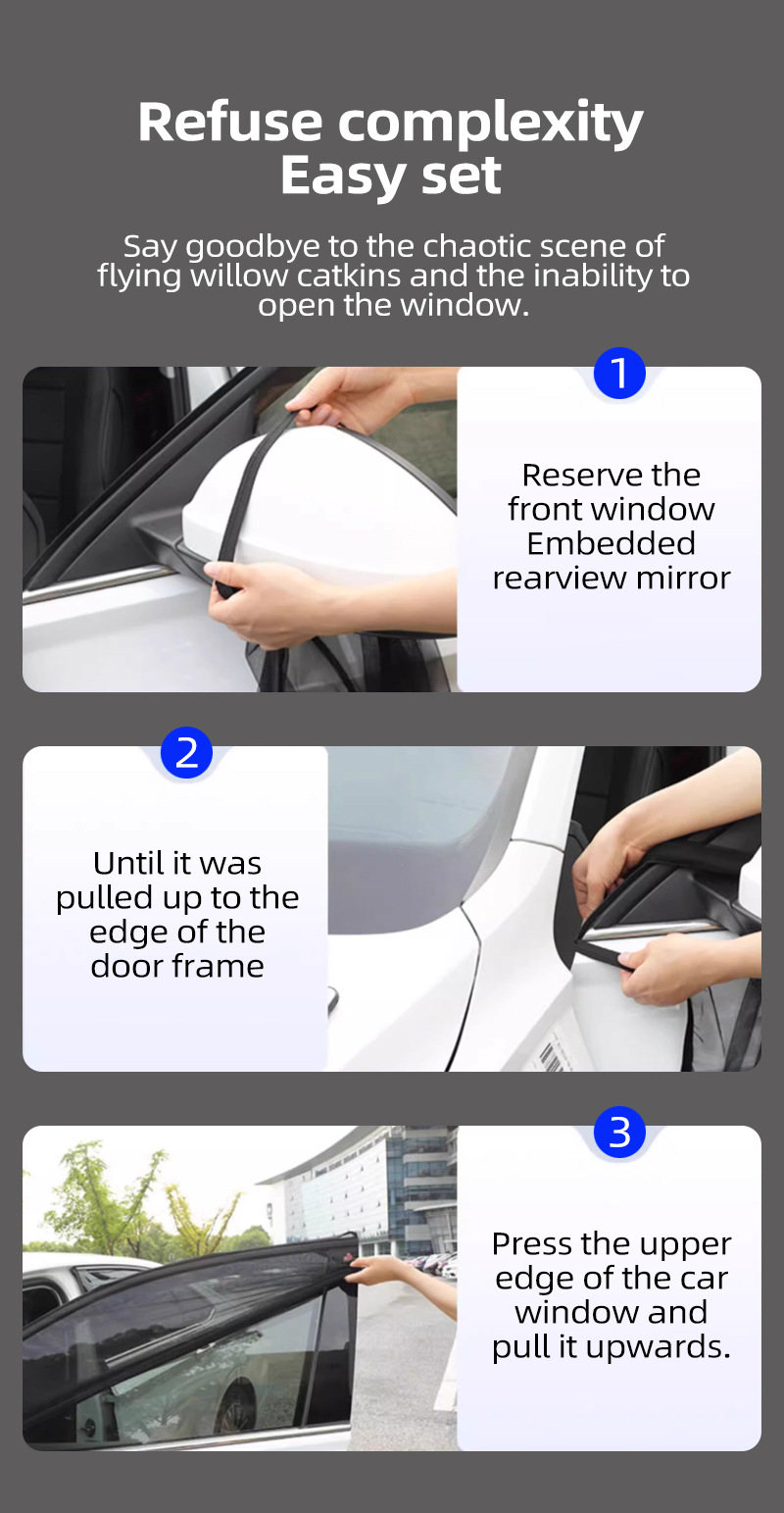 Refuse complexity
Easy set

Say goodbye to the chaotic scene of flying willow catkins and the inability to open the window.

1

Reserve the front window Embedded rearview mirror

2

Until it was pulled up to the edge of the door frame

3

Press the upper edge of the car window and pull it upwards.