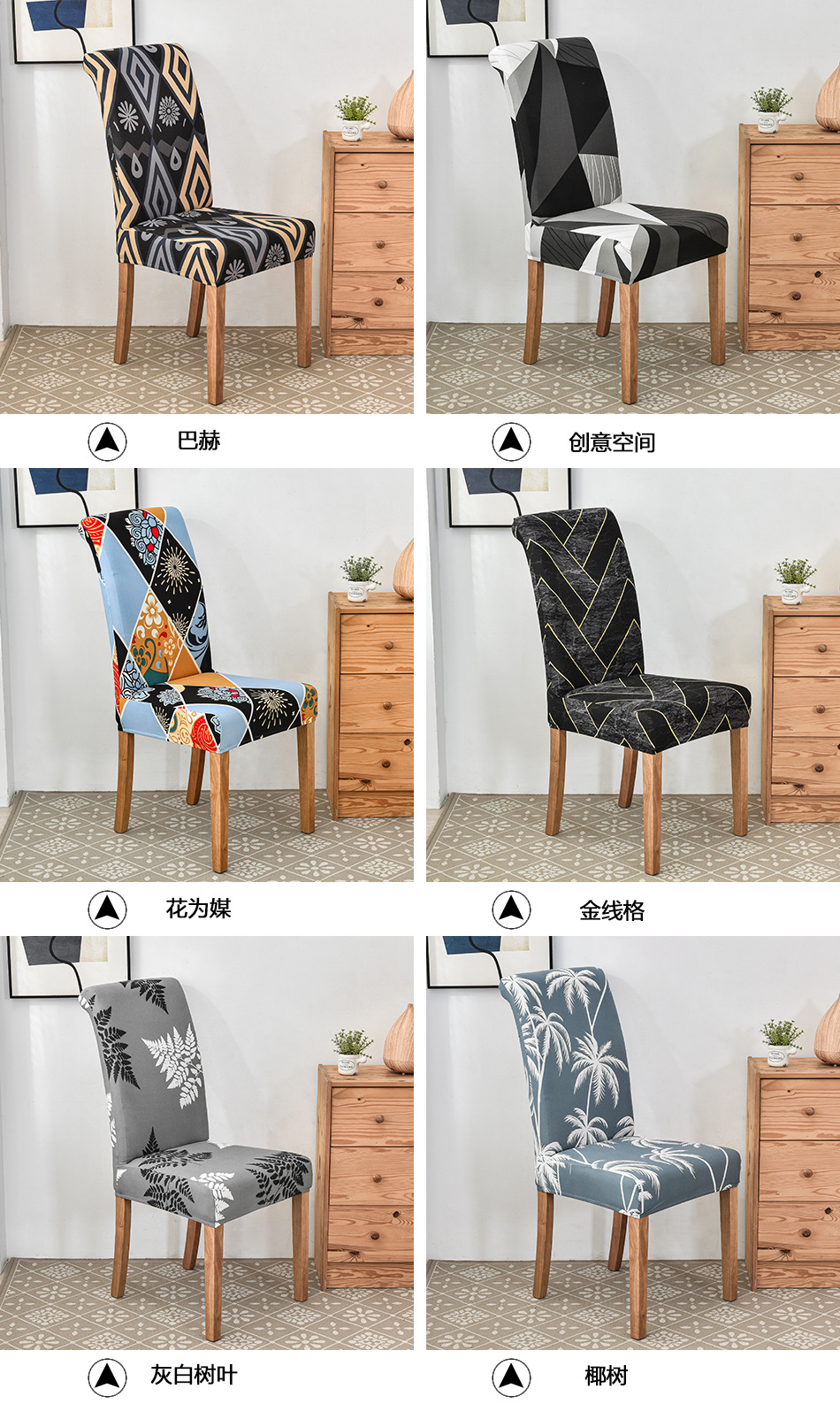 巴赫

创意空间

花为媒

金线格

灰白树叶

椰树