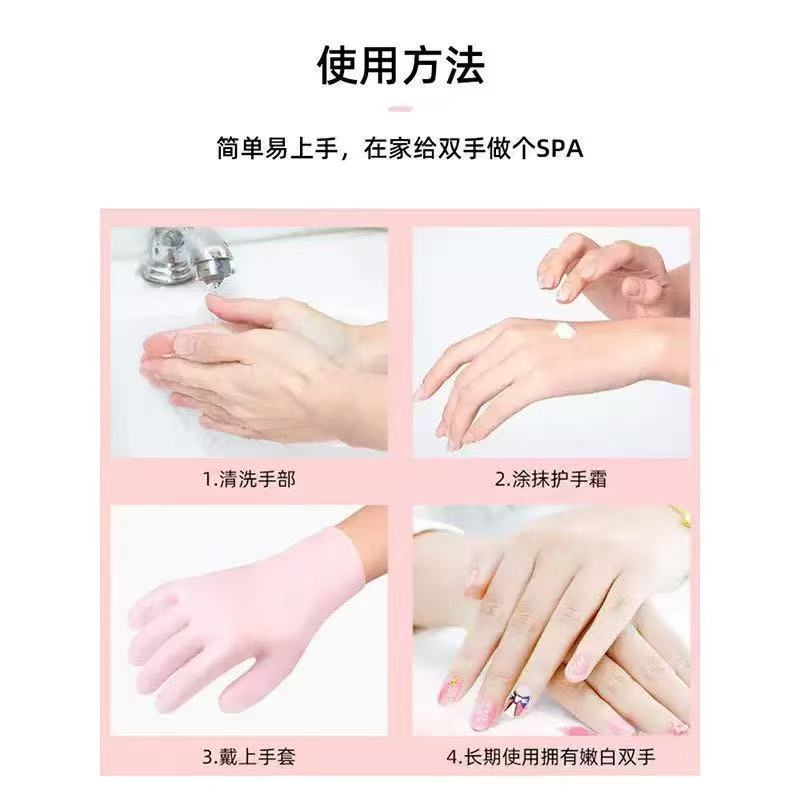 使用方法

简单易上手，在家给双手做个SPA

1.清洗手部

2.涂抹护手霜

3.戴上手套

4.长期使用拥有嫩白双手