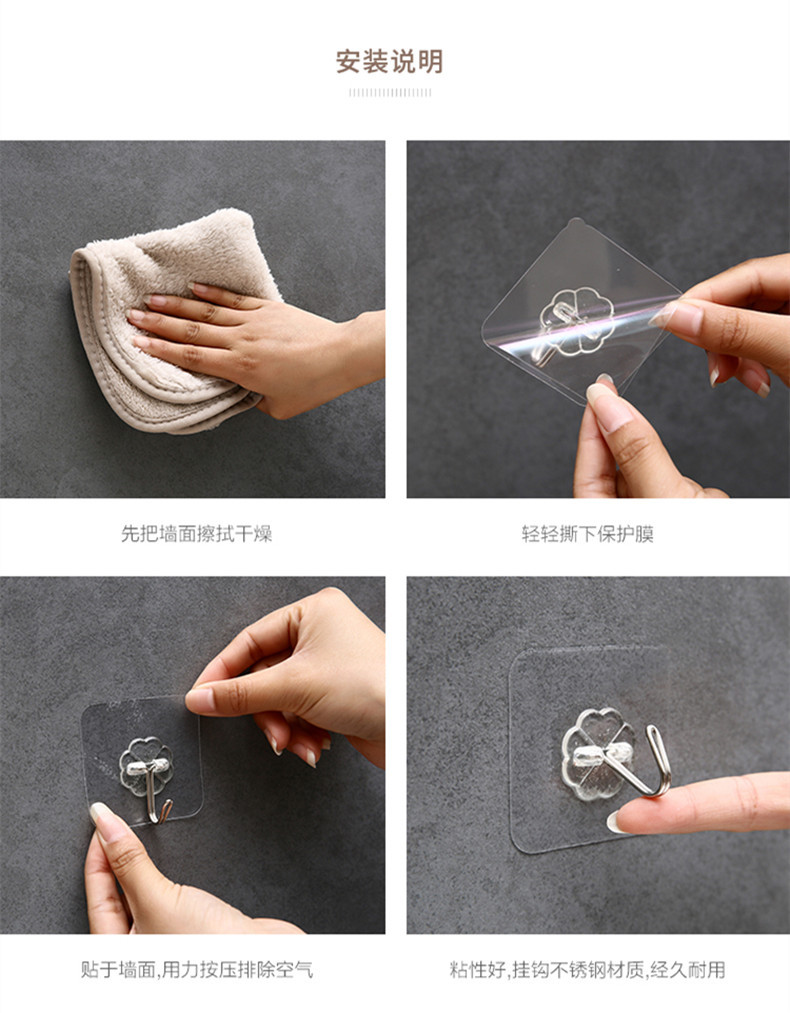 安装说明

先把墙面擦拭干燥

轻轻撕下保护膜

贴于墙面,用力按压排除空气

粘性好,挂钩不锈钢材质,经久耐用